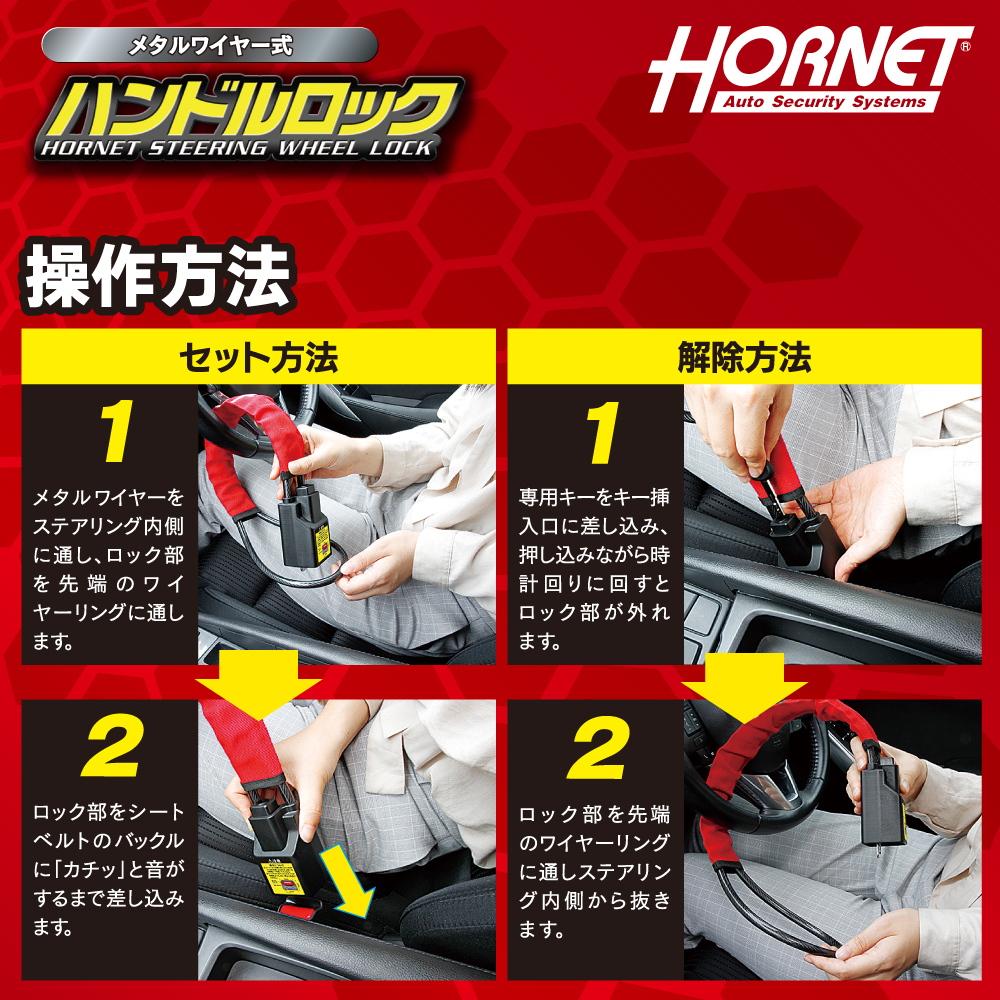 メタルワイヤー式
ハンドルロック
HORNET STEERING WHEEL LOCK

HORNET®
Auto Security Systems

操作方法

セット方法

1
メタルワイヤーをステアリング内側に通し、ロック部を先端のワイヤーリングに通します。

2
ロック部をシートベルトのバックルに「カチッ」と音がするまで差し込みます。

解除方法

1
専用キーをキー挿入口に差し込み、押し込みながら時計回りに回すとロック部が外れます。

2
ロック部を先端のワイヤーリングに通しステアリング内側から抜きます。