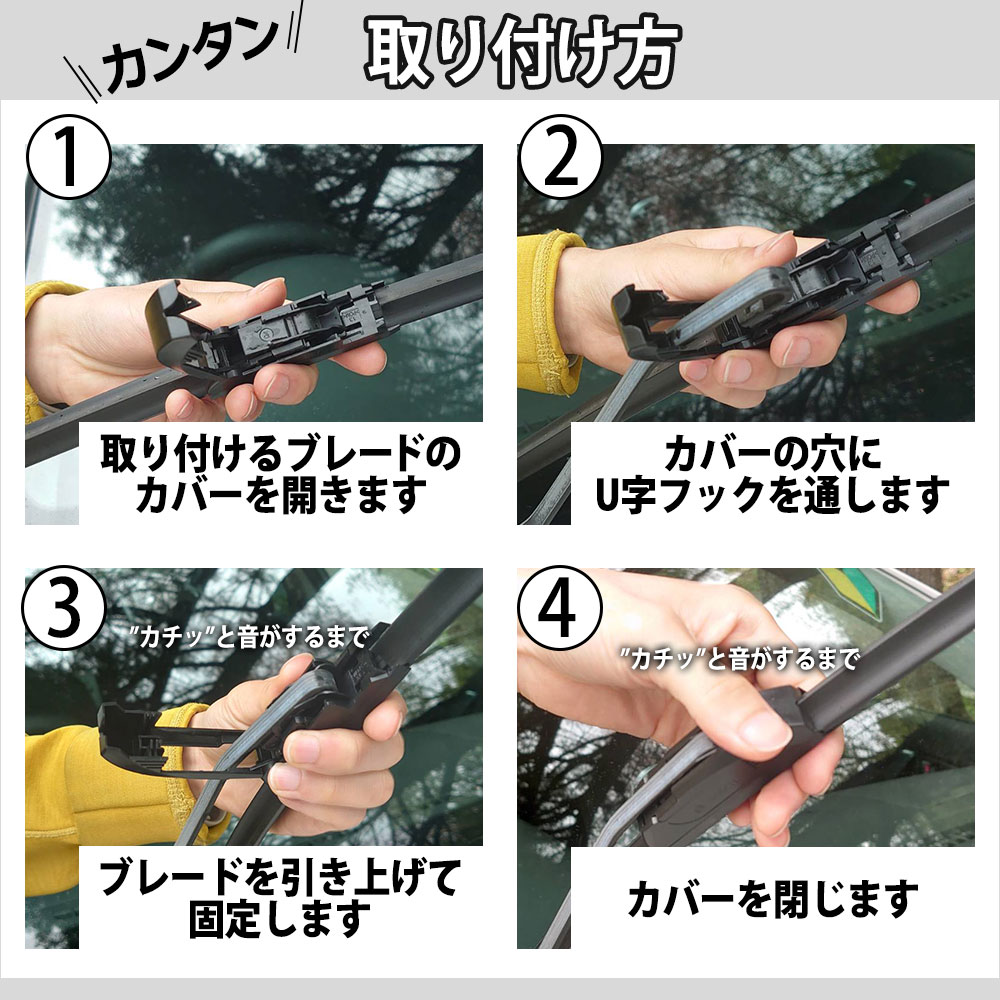 カンタン 取り付け方

1

取り付けるブレードのカバーを開きます

2

カバーの穴にU字フックを通します

3

"カチッ"と音がするまで

ブレードを引き上げて固定します

4

"カチッ"と音がするまで

カバーを閉じます