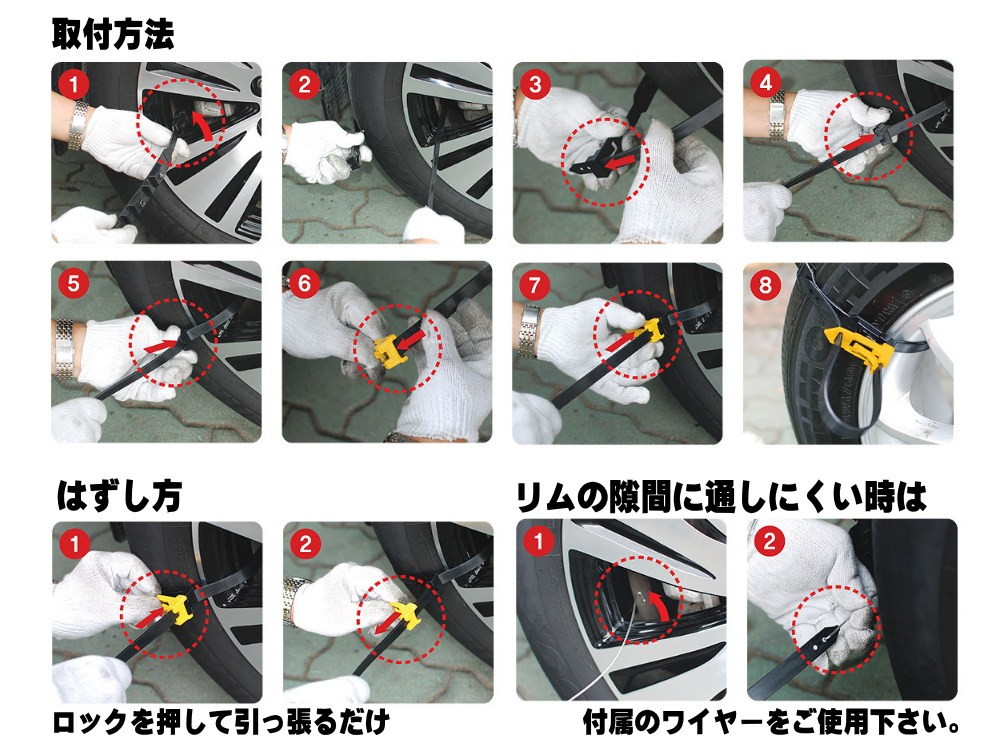 取付方法

1

2

3

4

5

6

7

8

はずし方

1

2

ロックを押して引っ張るだけ

リムの隙間に通しにくい時は

1

2

付属のワイヤーをご使用下さい。