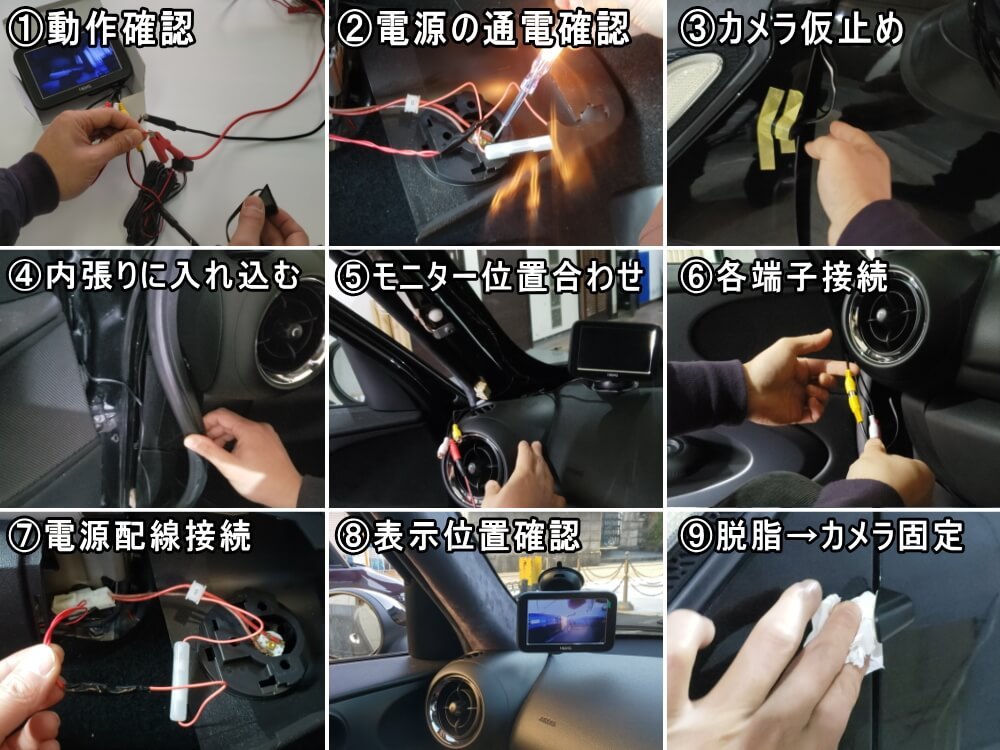 ①動作確認

②電源の通電確認

③カメラ仮止め

④内張りに入れ込む

⑤モニター位置合わせ

⑥各端子接続

⑦電源配線接続

⑧表示位置確認

⑨脱脂→カメラ固定