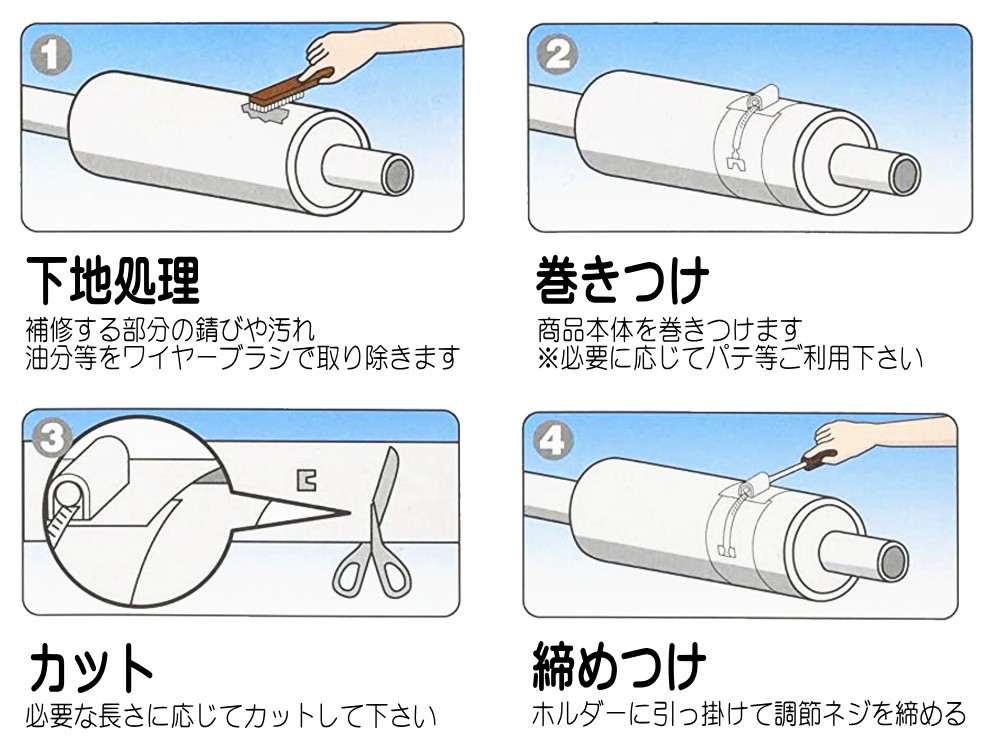 1

下地処理

補修する部分の錆びや汚れ
油分等をワイヤーブラシで取り除きます

2

巻きつけ

商品本体を巻きつけます
※必要に応じてパテ等ご利用下さい

3

カット

必要な長さに応じてカットして下さい

4

締めつけ

ホルダーに引っ掛けて調節ネジを締める