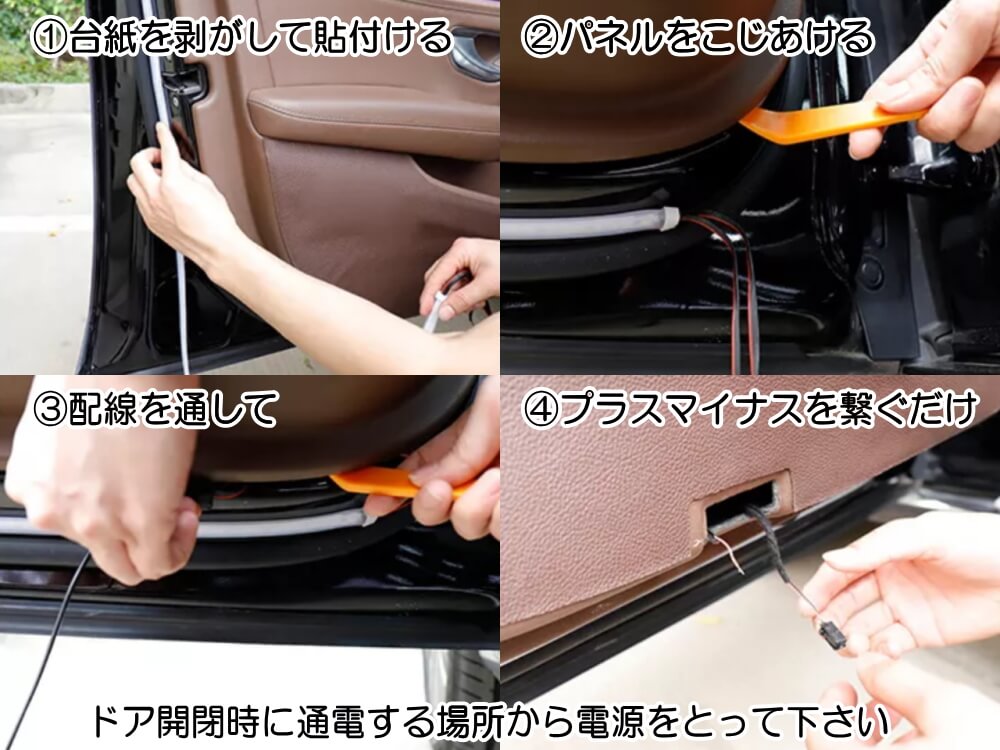 ①台紙を剥がして貼付ける

②パネルをこじあける

③配線を通して

④プラスマイナスを繋ぐだけ

ドア開閉時に通電する場所から電源をとって下さい