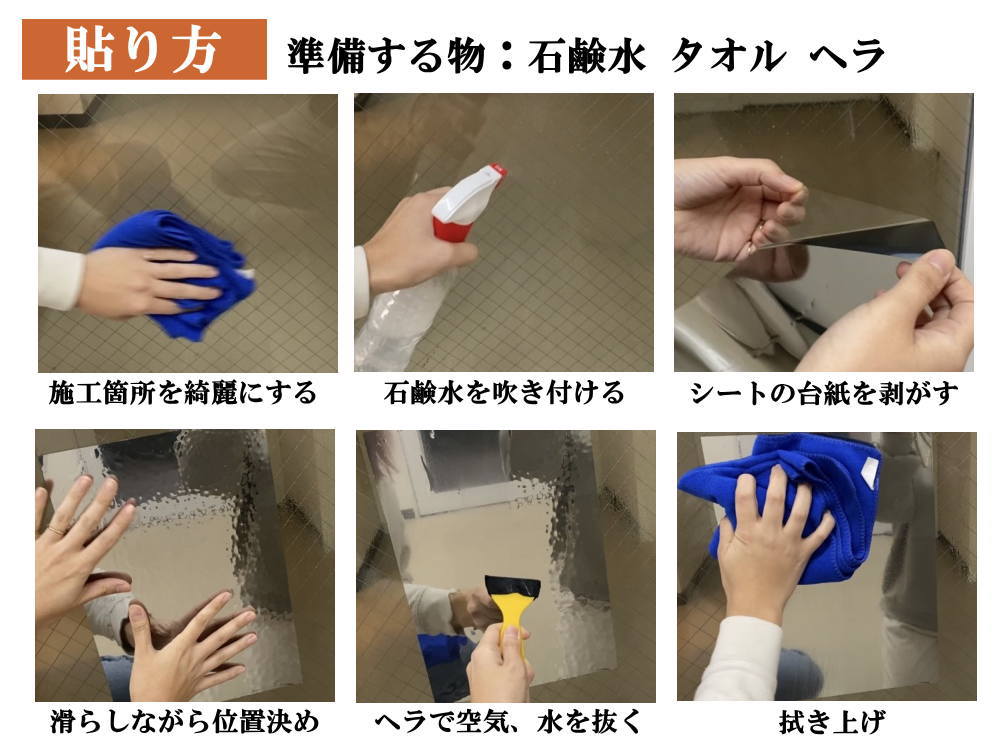 貼り方　準備する物：石鹸水　タオル　ヘラ

施工箇所を綺麗にする

石鹸水を吹き付ける

シートの台紙を剥がす

滑らしながら位置決め

ヘラで空気、水を抜く

拭き上げ