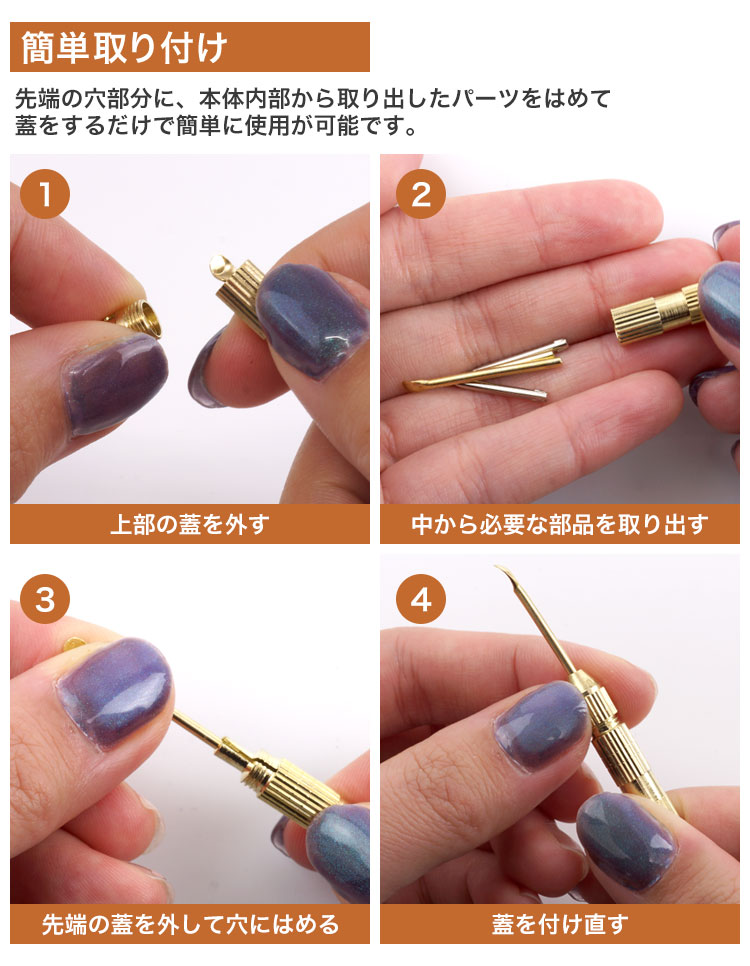 簡単取り付け

先端の穴部分に、本体内部から取り出したパーツをはめて蓋をするだけで簡単に使用が可能です。

1

上部の蓋を外す

2

中から必要な部品を取り出す

3

先端の蓋を外して穴にはめる

4

蓋を付け直す