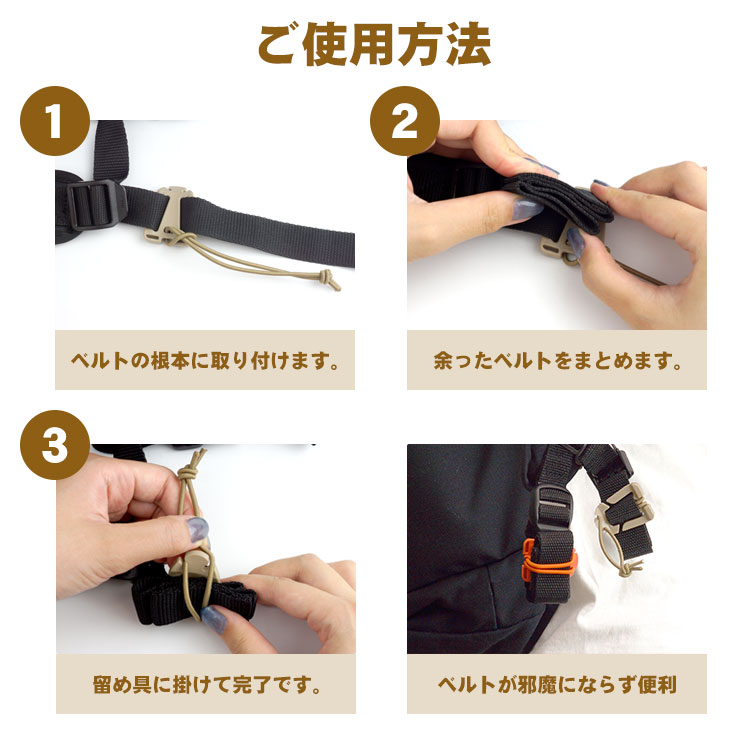 ご使用方法

1

ベルトの根本に取り付けます。

2

余ったベルトをまとめます。

3

留め具に掛けて完了です。

ベルトが邪魔にならず便利