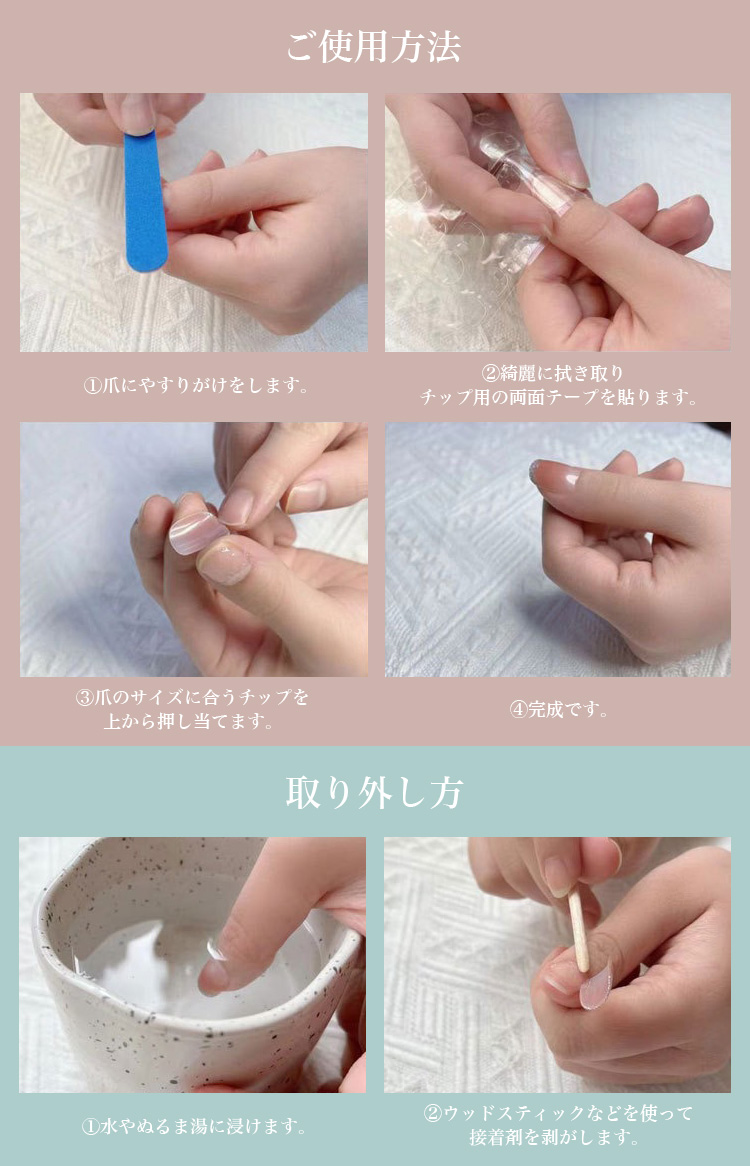 ご使用方法

①爪にやすりがけをします。

②綺麗に拭き取り
チップ用の両面テープを貼ります。

③爪のサイズに合うチップを
上から押し当てます。

④完成です。

取り外し方

①水やぬるま湯に浸けます。

②ウッドスティックなどを使って
接着剤を剥がします。