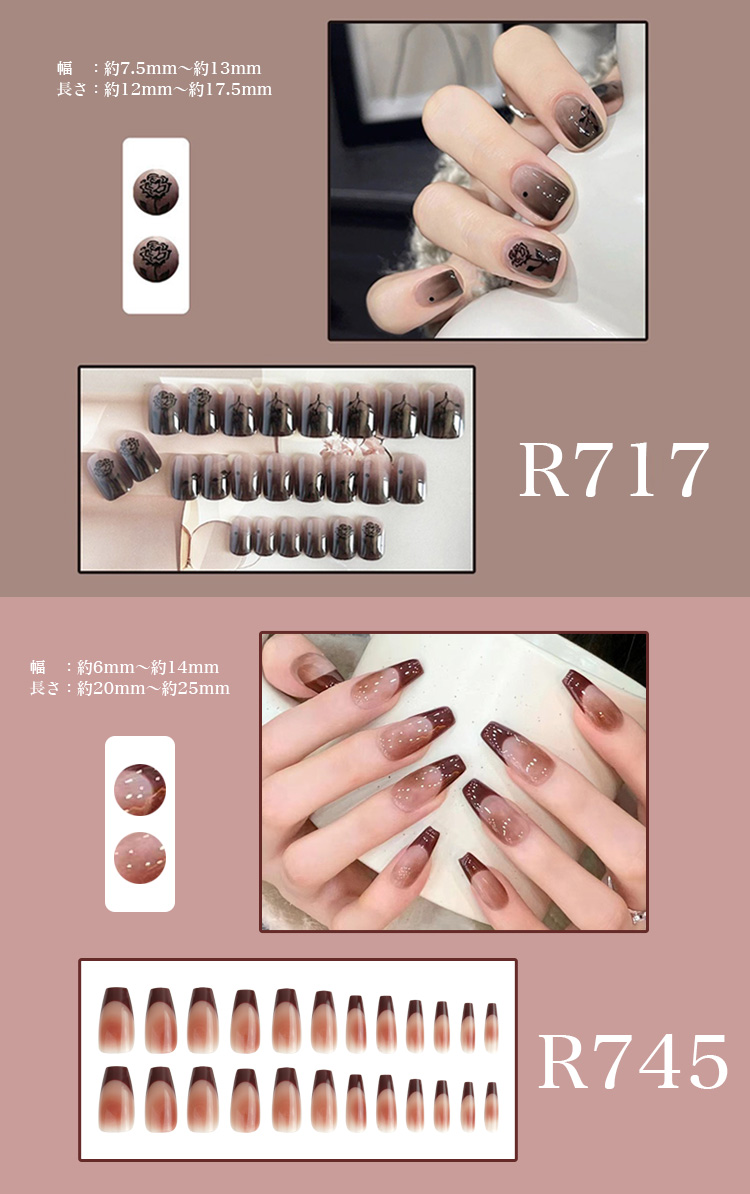 幅　：約7.5mm～約13mm
長さ：約12mm～約17.5mm

R717

幅　：約6mm～約14mm
長さ：約20mm～約25mm

R745