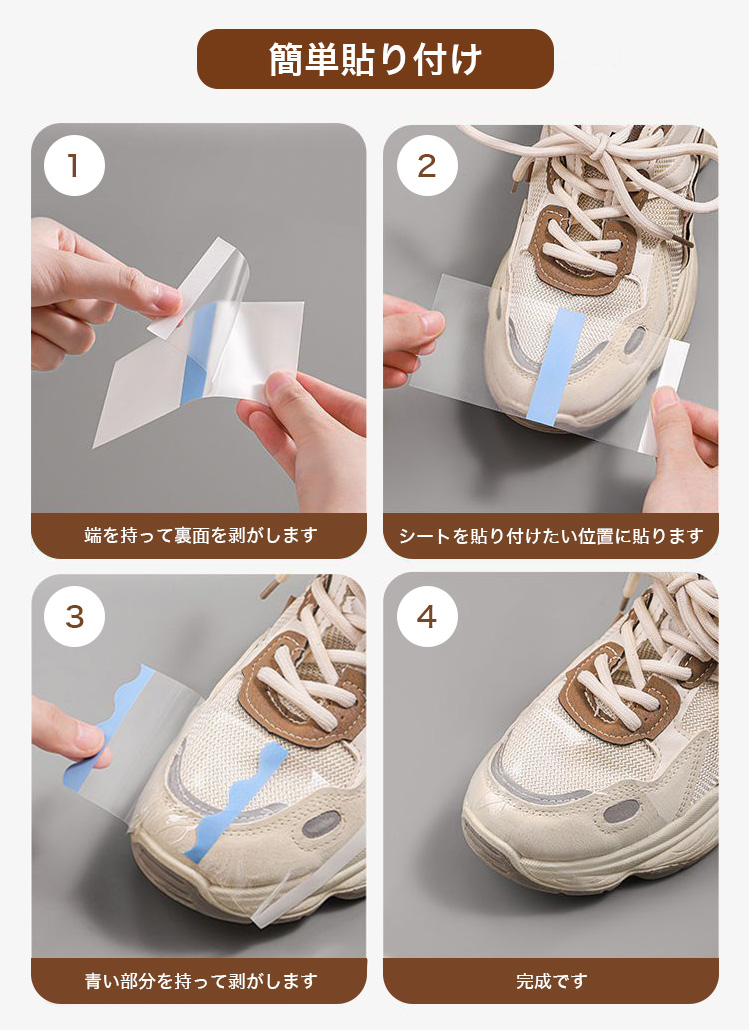 簡単貼り付け

1

端を持って裏面を剥がします

2

シートを貼り付けたい位置に貼ります

3

青い部分を持って剥がします

4

完成です