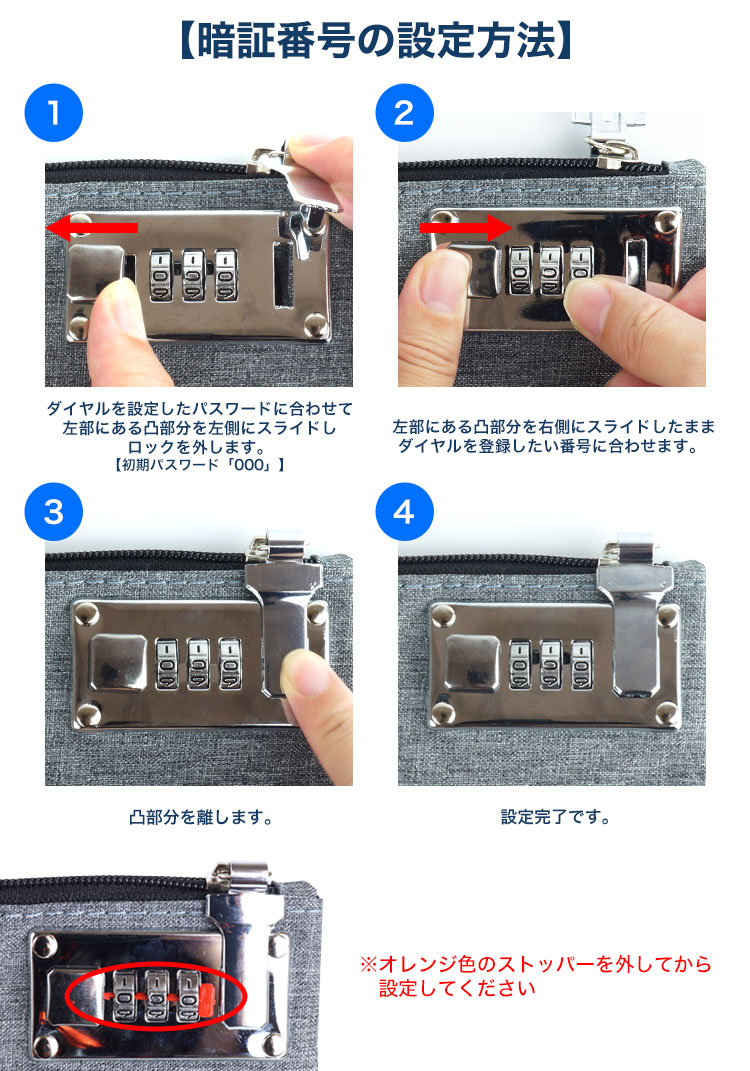 【暗証番号の設定方法】

1

ダイヤルを設定したパスワードに合わせて左部にある凸部分を左側にスライドしロックを外します。
【初期パスワード「000」】

2

左部にある凸部分を右側にスライドしたままダイヤルを登録したい番号に合わせます。

3

凸部分を離します。

4

設定完了です。

※オレンジ色のストッパーを外してから設定してください