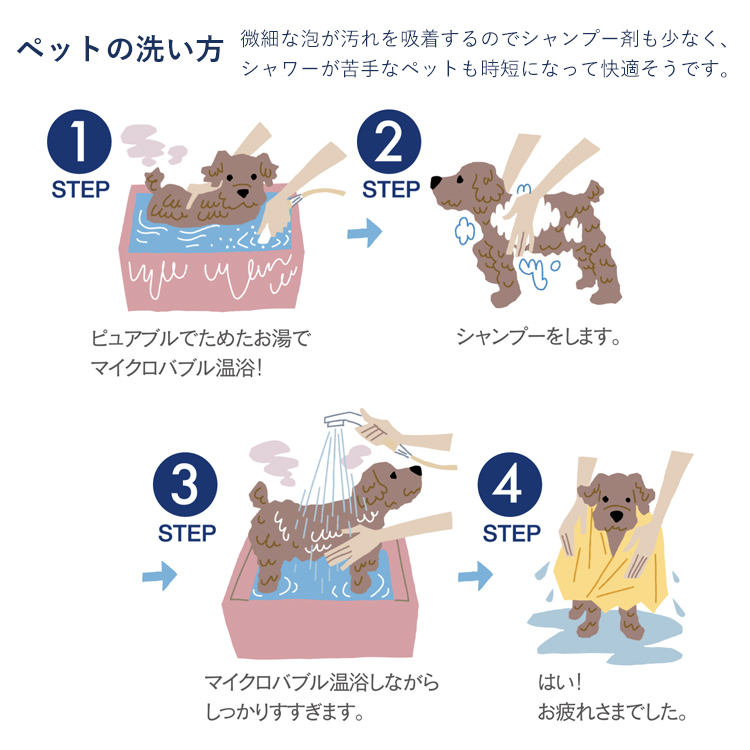 ペットの洗い方

微細な泡が汚れを吸着するのでシャンプー剤も少なく、シャワーが苦手なペットも時短になって快適そうです。

1
STEP

ピュアブルでためたお湯でマイクロバブル温浴!

2
STEP

シャンプーをします。

3
STEP

マイクロバブル温浴しながらしっかりすすぎます。

4
STEP

はい!
お疲れさまでした。