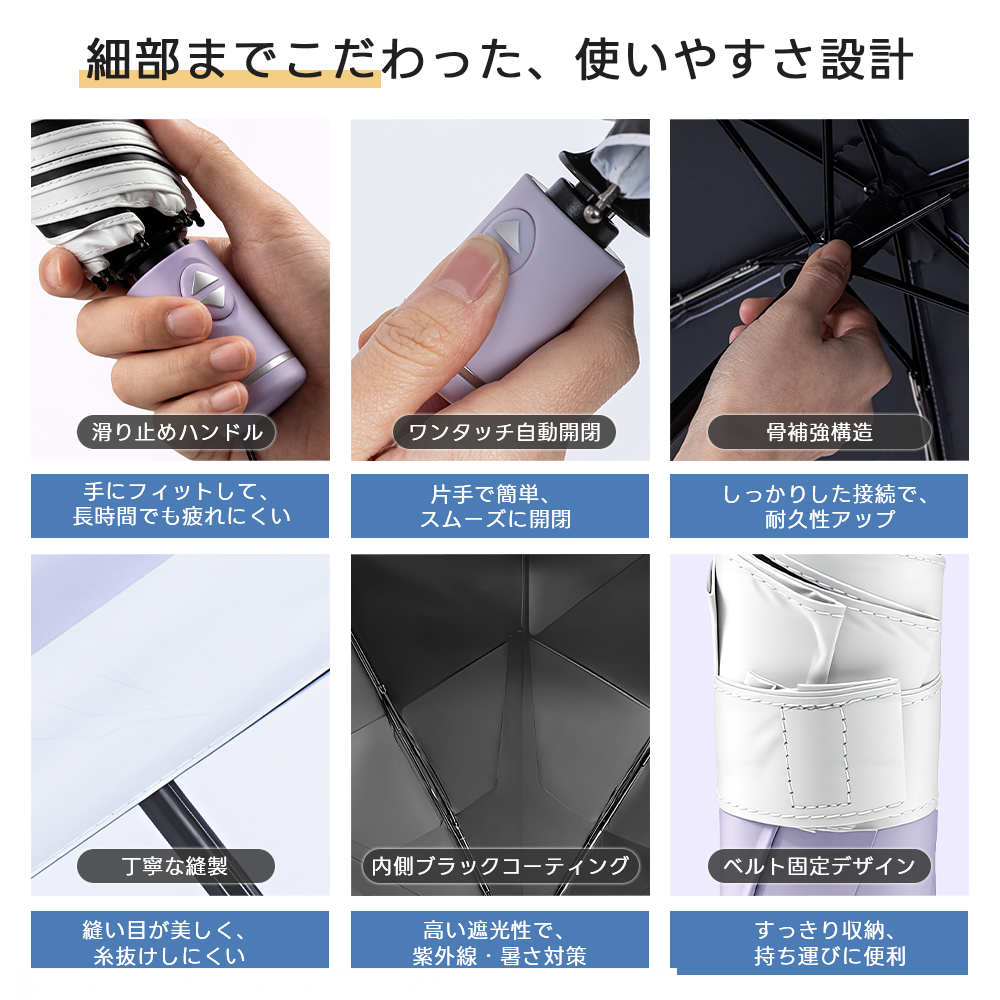 細部までこだわった、使いやすさ設計

滑り止めハンドル

手にフィットして、長時間でも疲れにくい

ワンタッチ自動開閉

片手で簡単、スムーズに開閉

骨補強構造

しっかりした接続で、耐久性アップ

丁寧な縫製

縫い目が美しく、糸抜けしにくい

内側ブラックコーティング

高い遮光性で、紫外線・暑さ対策

ベルト固定デザイン

すっきり収納、持ち運びに便利