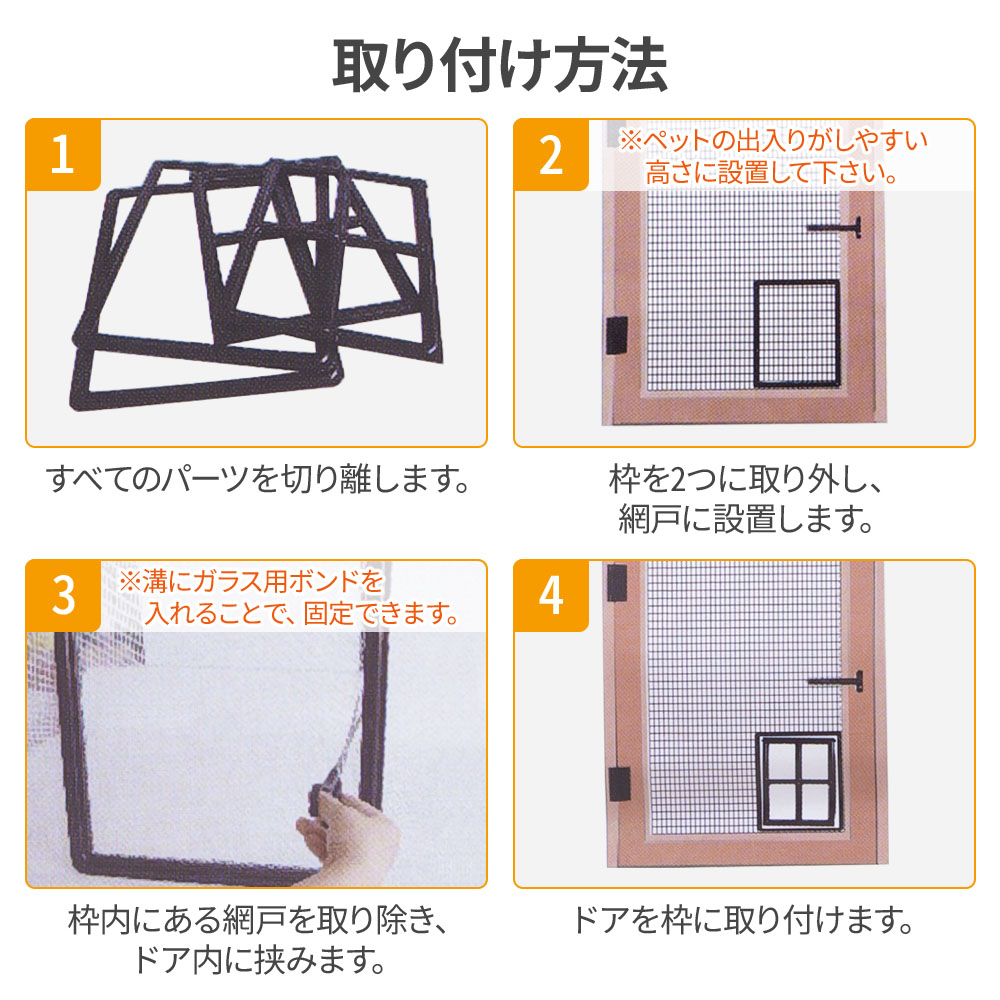 取り付け方法

1

すべてのパーツを切り離します。

2

※ペットの出入りがしやすい高さに設置して下さい。

枠を2つに取り外し、網戸に設置します。

3

※溝にガラス用ボンドを入れることで、固定できます。

枠内にある網戸を取り除き、ドア内に挟みます。

4

ドアを枠に取り付けます。