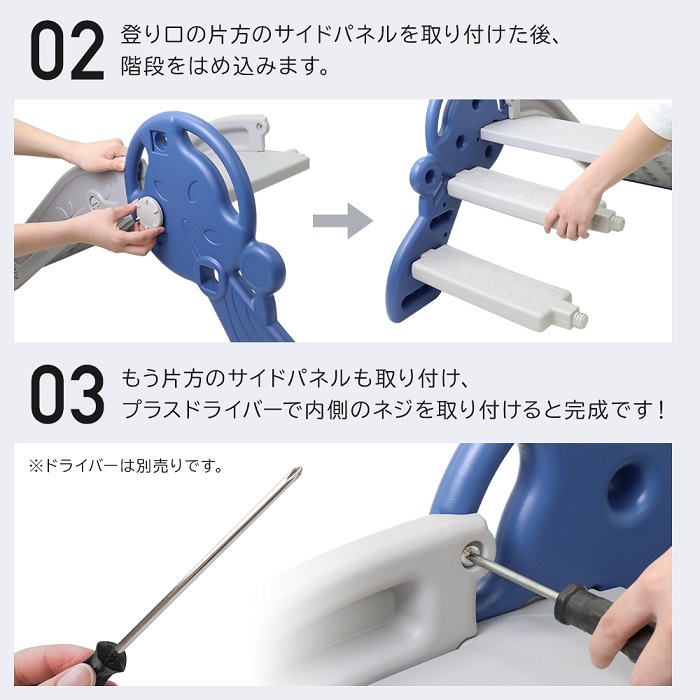 02 登り口の片方のサイドパネルを取り付けた後、階段をはめ込みます。

03 もう片方のサイドパネルも取り付け、プラスドライバーで内側のネジを取り付けると完成です！

※ドライバーは別売りです。