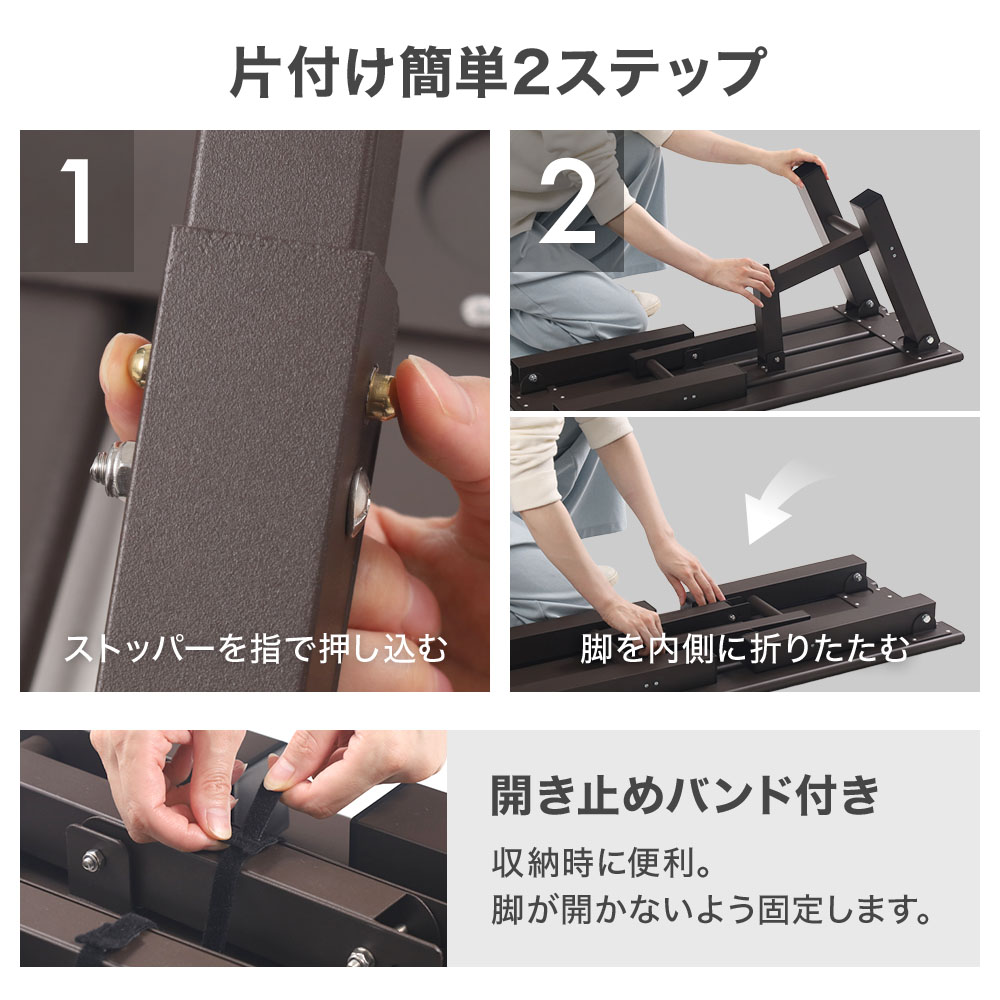 片付け簡単2ステップ

1

ストッパーを指で押し込む

2

脚を内側に折りたたむ

開き止めバンド付き

収納時に便利。
脚が開かないよう固定します。