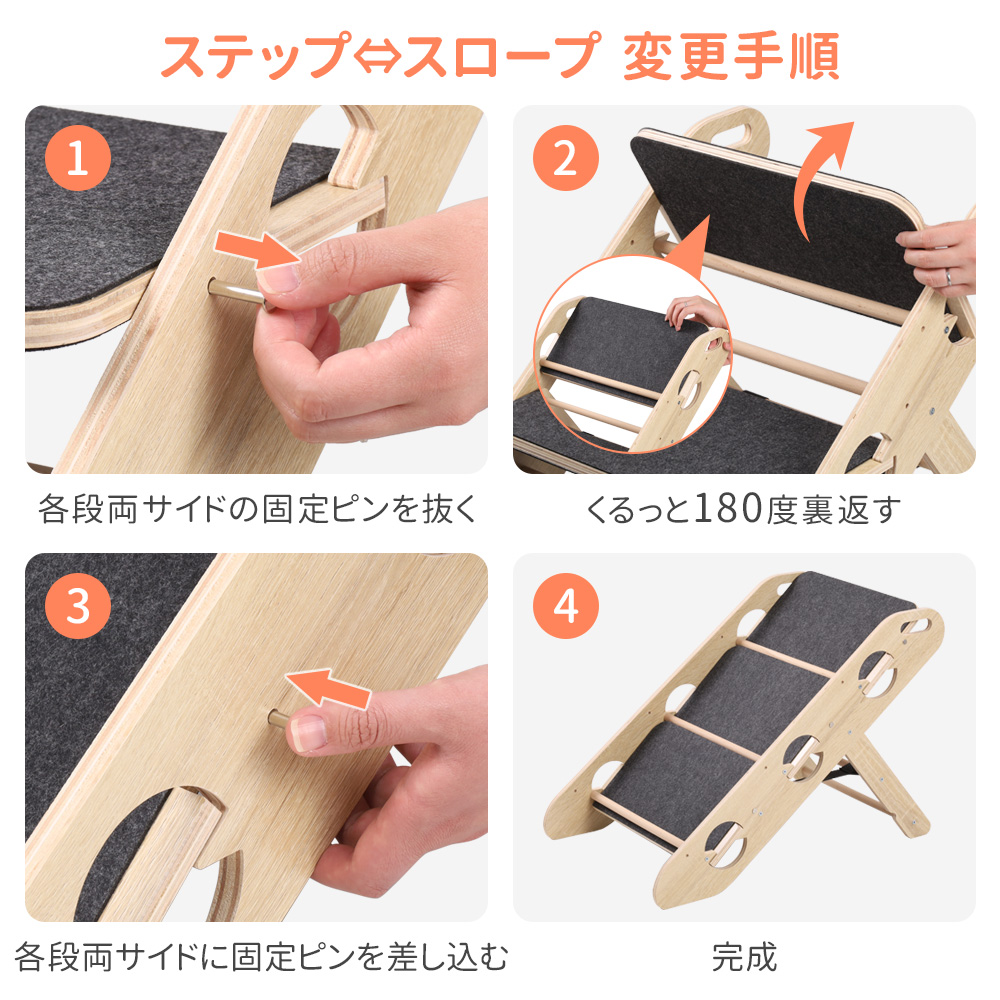 ステップ⇔スロープ 変更手順

1

各段両サイドの固定ピンを抜く

2

くるっと180度裏返す

3

各段両サイドに固定ピンを差し込む

4

完成