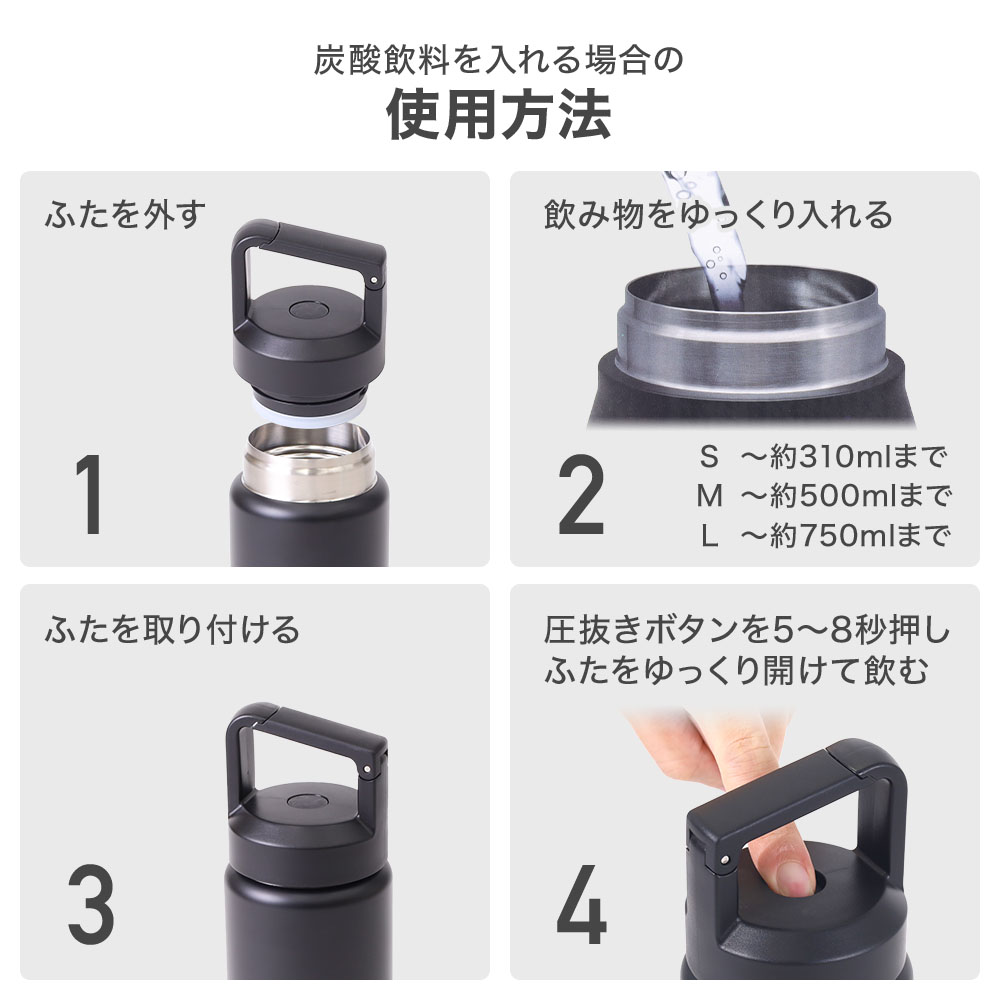 炭酸飲料を入れる場合の

使用方法

ふたを外す

1

飲み物をゆっくり入れる

2

S ～約310mlまで
M ～約500mlまで
L ～約750mlまで

ふたを取り付ける

3

圧抜きボタンを5～8秒押し
ふたをゆっくり開けて飲む

4