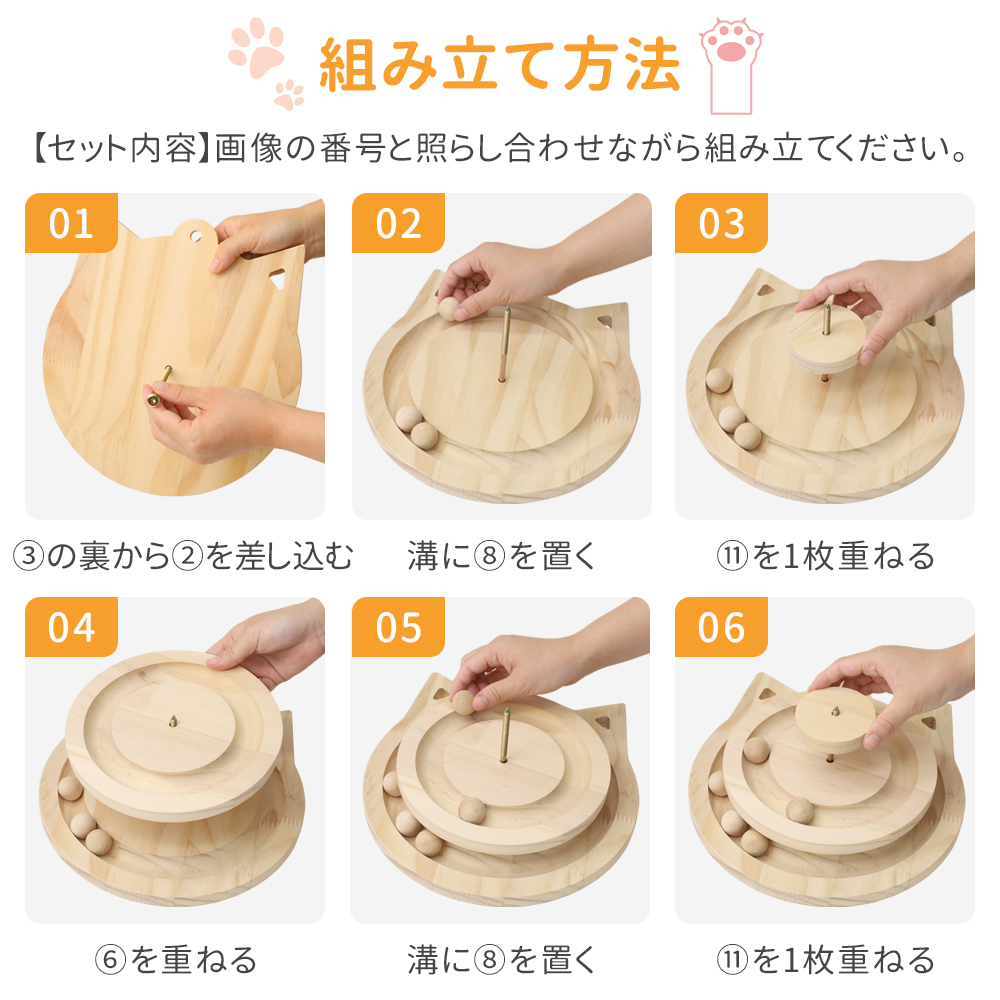 組み立て方法

【セット内容】画像の番号と照らし合わせながら組み立てください。

01

③の裏から②を差し込む

02

溝に⑧を置く

03

⑪を1枚重ねる

04

⑥を重ねる

05

溝に⑧を置く

06

⑪を1枚重ねる