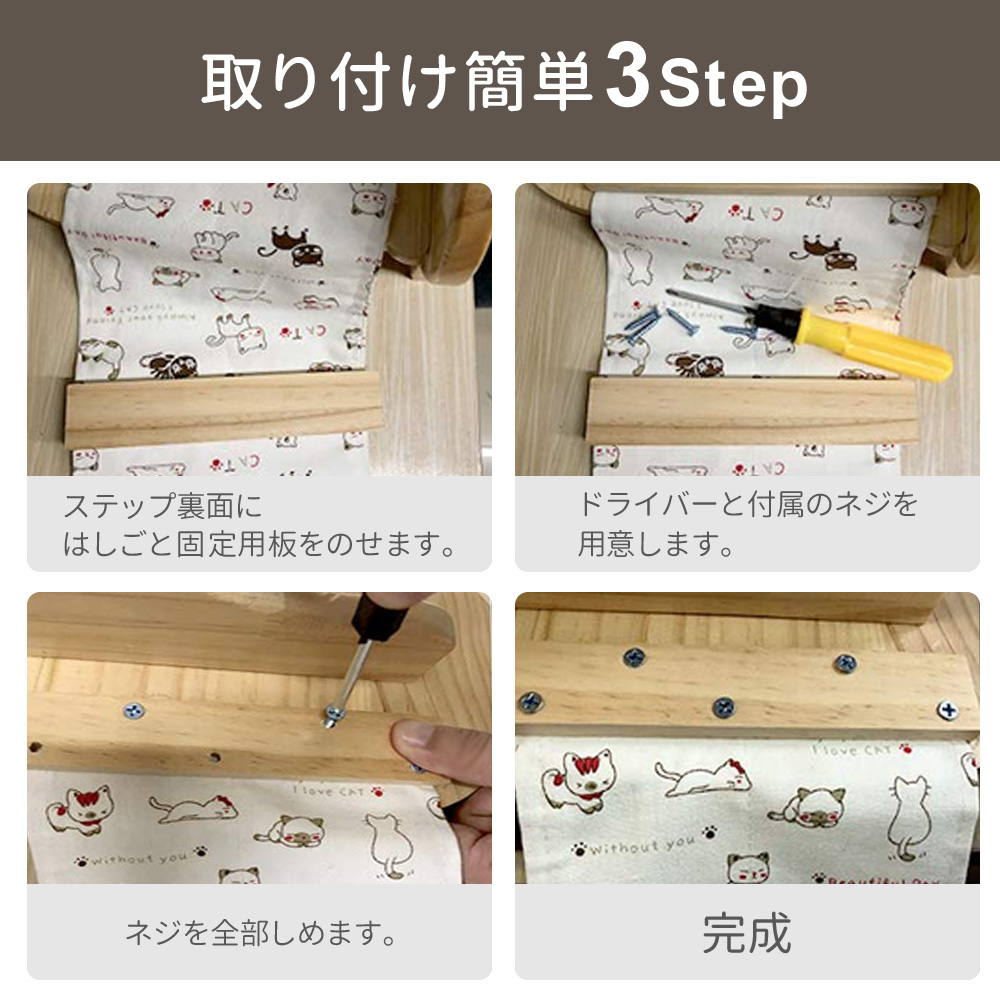 取り付け簡単3Step

ステップ裏面に
はしごと固定用板をのせます。

ドライバーと付属のネジを
用意します。

I love CAT

without you

ネジを全部しめます。

I love CAT

without you

Beautiful Day

完成