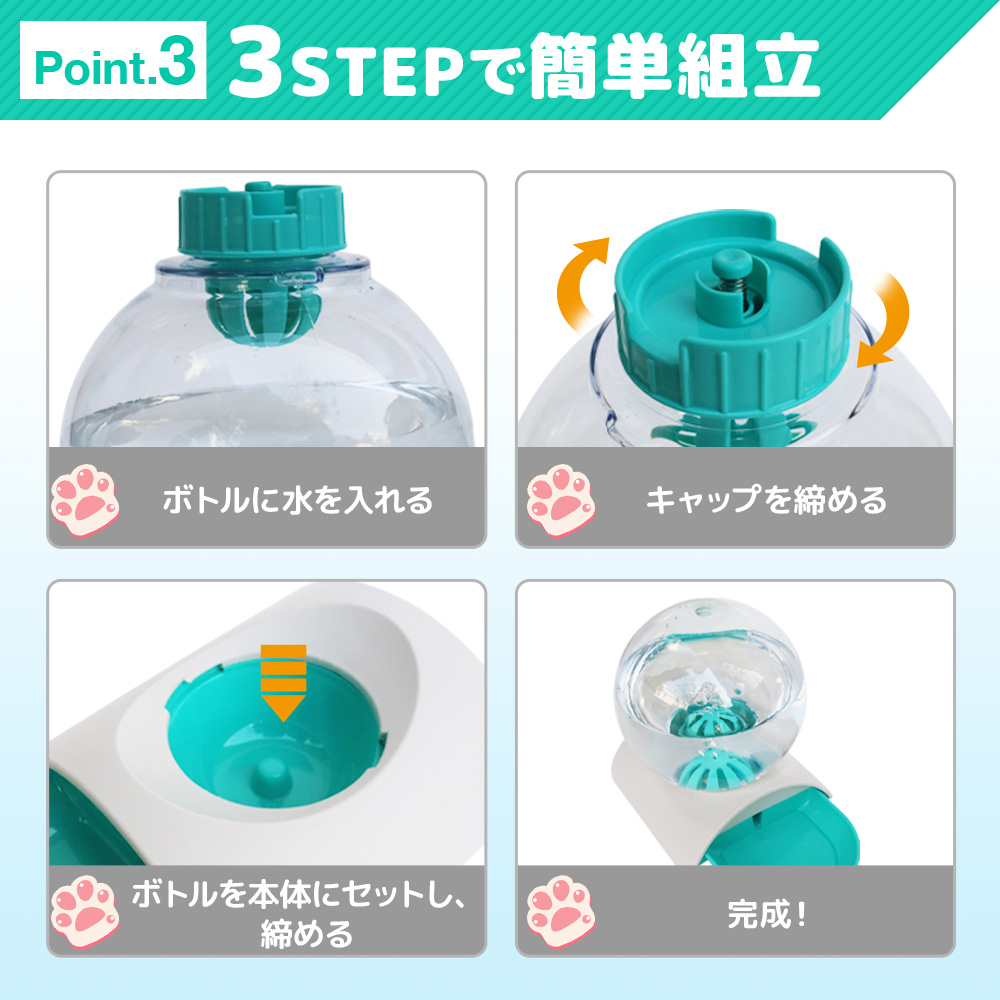 Point.3 3STEPで簡単組立

ボトルに水を入れる

キャップを締める

ボトルを本体にセットし、締める

完成！