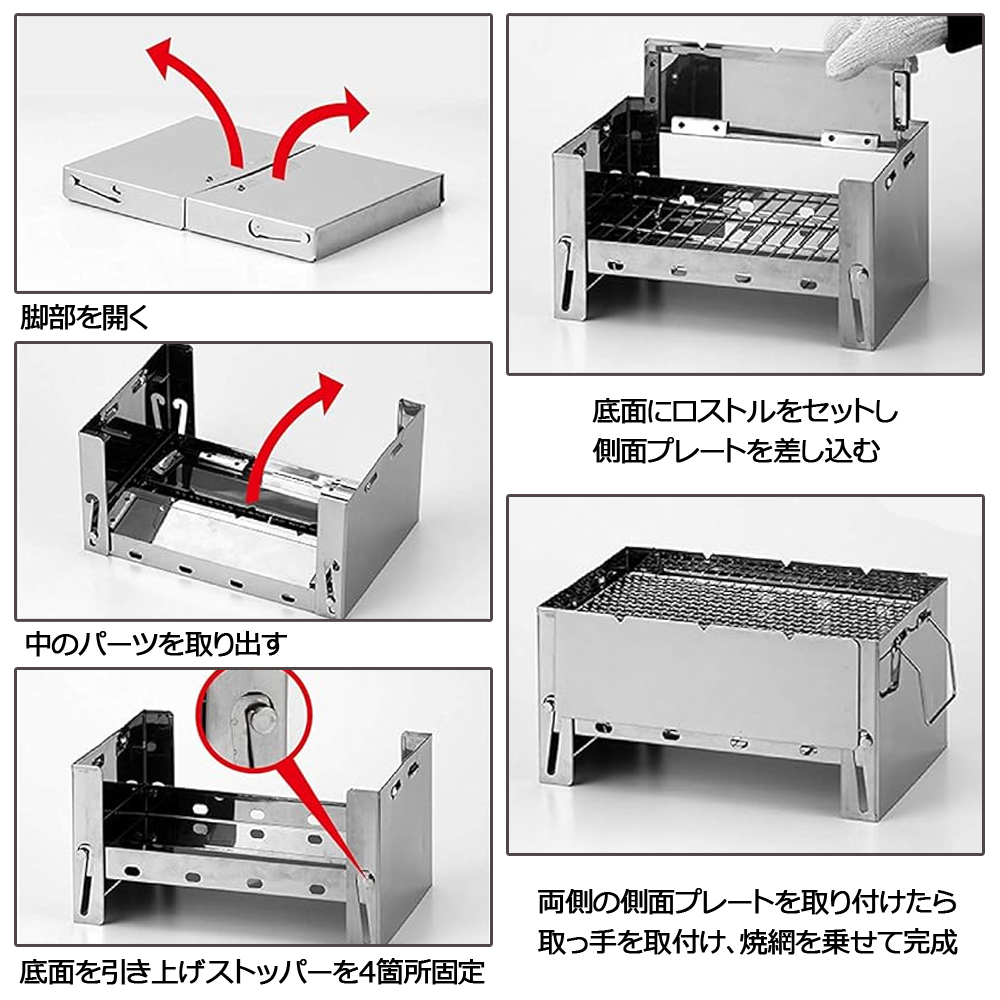 脚部を開く

中のパーツを取り出す

底面を引き上げストッパーを4箇所固定

底面にロストルをセットし
側面プレートを差し込む

両側の側面プレートを取り付けたら
取っ手を取付け、焼網を乗せて完成