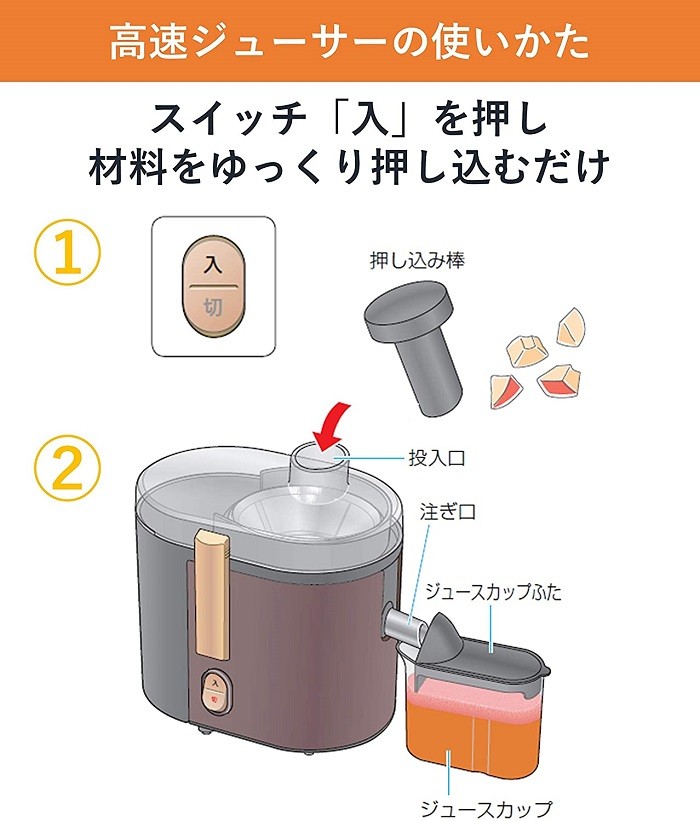 高速ジューサーの使いかた

スイッチ「入」を押し
材料をゆっくり押し込むだけ

①

入
切

押し込み棒

②

投入口

注ぎ口

ジュースカップふた

入
切

ジュースカップ