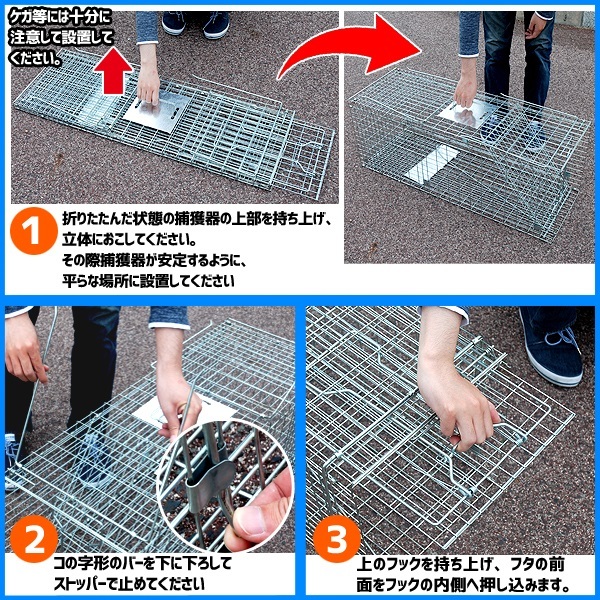 ケガ等には十分に注意して設置してください。

1
折りたたんだ状態の捕獲器の上部を持ち上げ、立体におこしてください。
その際捕獲器が安定するように、平らな場所に設置してください

2
コの字形のバーを下に下ろしてストッパーで止めてください

3
上のフックを持ち上げ、フタの前面をフックの内側へ押し込みます。