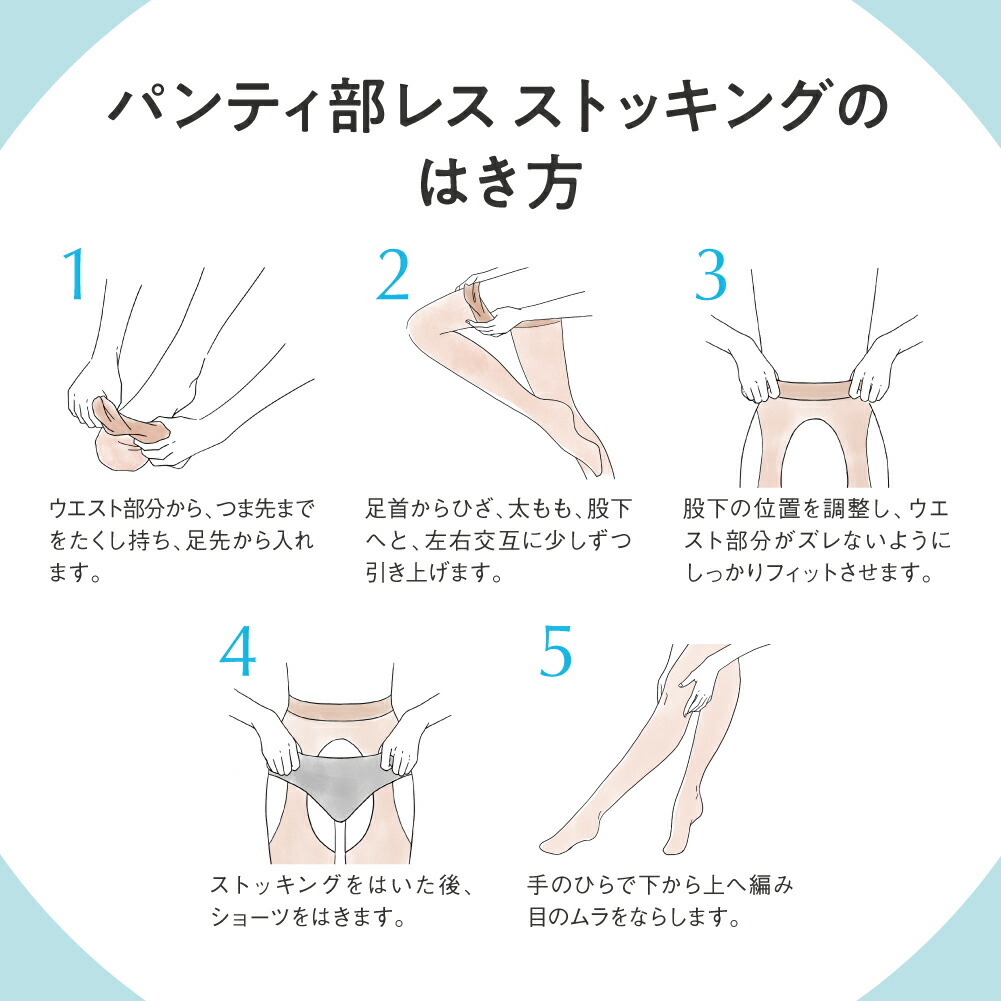 パンティ部レス ストッキングのはき方

1

ウエスト部分から、つま先までをたくし持ち、足先から入れます。

2

足首からひざ、太もも、股下へと、左右交互に少しずつ引き上げます。

3

股下の位置を調整し、ウエスト部分がズレないようにしっかりフィットさせます。

4

ストッキングをはいた後、ショーツをはきます。

5

手のひらで下から上へ編み目のムラをならします。