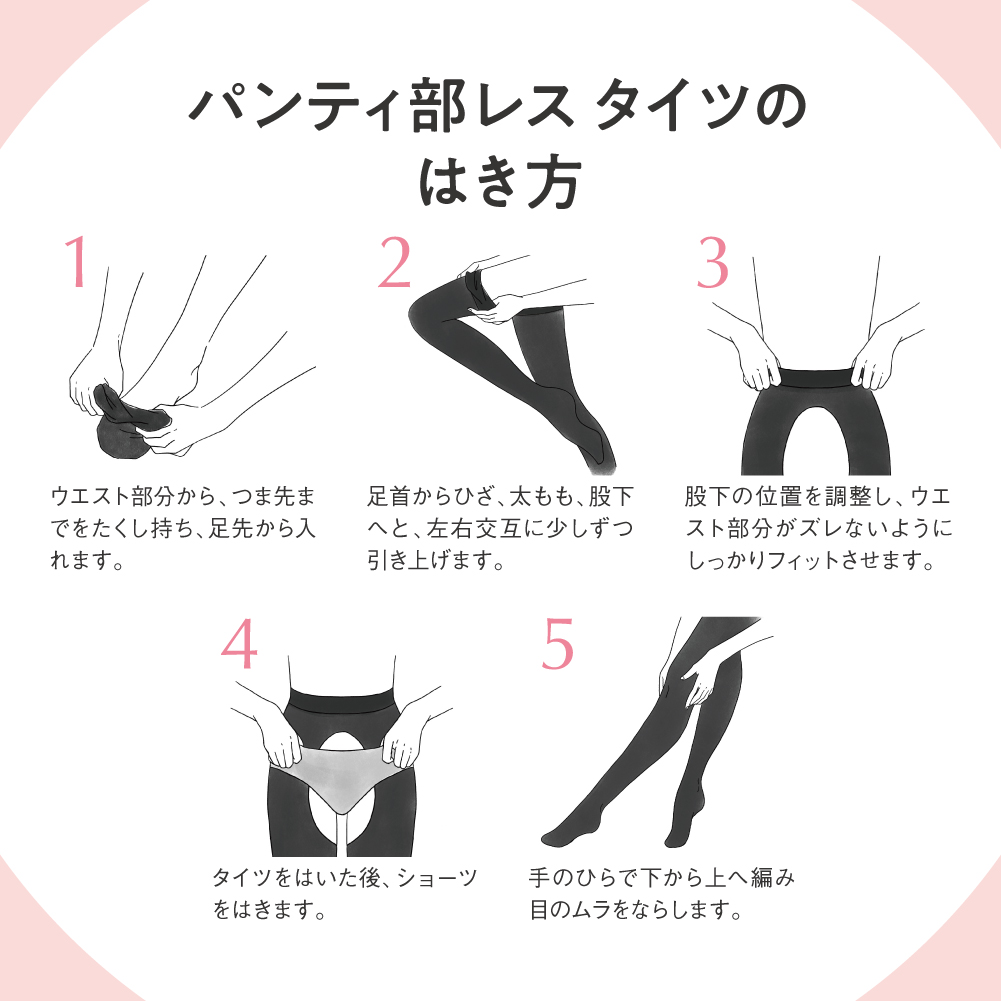 パンティ部レス タイツの
はき方

1
ウエスト部分から、つま先までをたくし持ち、足先から入れます。

2
足首からひざ、太もも、股下へと、左右交互に少しずつ引き上げます。

3
股下の位置を調整し、ウエスト部分がズレないようにしっかりフィットさせます。

4
タイツをはいた後、ショーツをはきます。

5
手のひらで下から上へ編み目のムラをならします。