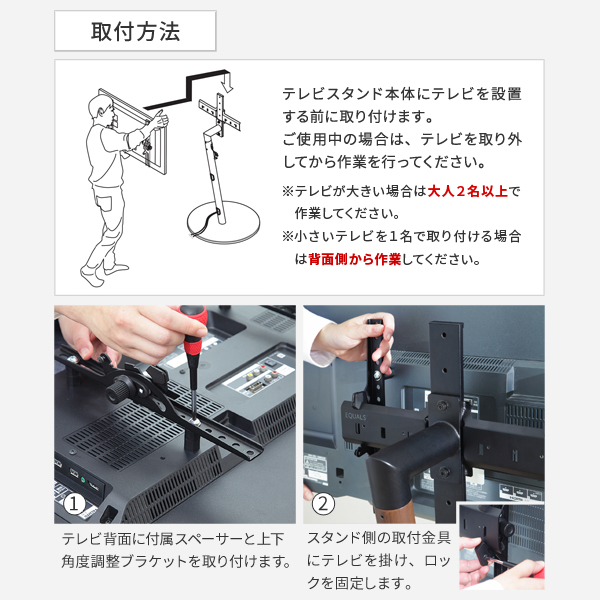 取付方法

テレビスタンド本体にテレビを設置する前に取り付けます。
ご使用中の場合は、テレビを取り外してから作業を行ってください。

※テレビが大きい場合は大人２名以上で作業してください。
※小さいテレビを１名で取り付ける場合は背面側から作業してください。

EQUALS

①
テレビ背面に付属スペーサーと上下角度調整ブラケットを取り付けます。

②
スタンド側の取付金具にテレビを掛け、ロックを固定します。