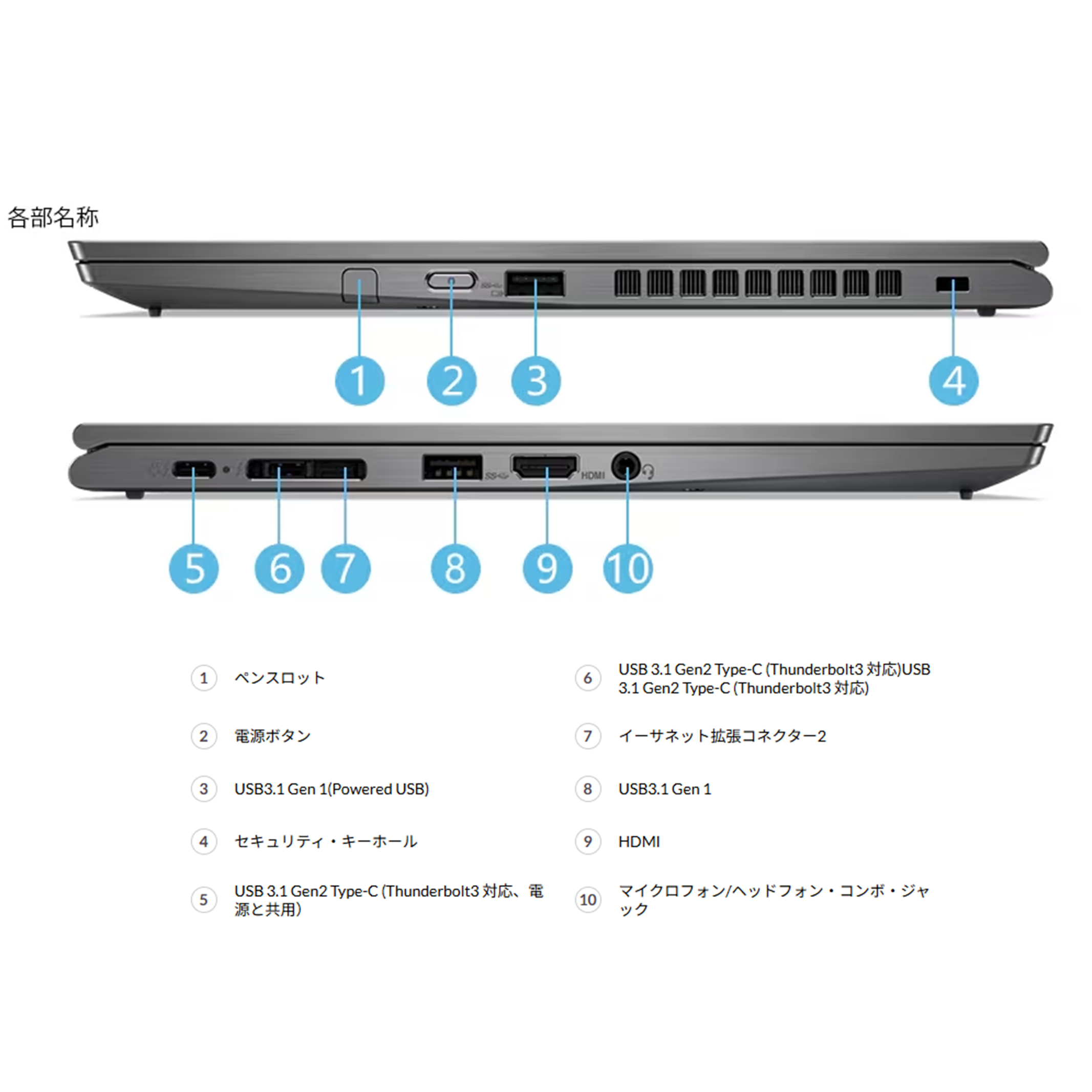 各部名称

1 2 3 4

HDMI

5 6 7 8 9 10

1 ペンスロット

2 電源ボタン

3 USB3.1 Gen 1(Powered USB)

4 セキュリティ・キーホール

5 USB 3.1 Gen2 Type-C (Thunderbolt3 対応、電源と共用)

6 USB 3.1 Gen2 Type-C (Thunderbolt3 対応)USB 3.1 Gen2 Type-C (Thunderbolt3 対応)

7 イーサネット拡張コネクター2

8 USB3.1 Gen 1

9 HDMI

10 マイクロフォン/ヘッドフォン・コンボ・ジャック