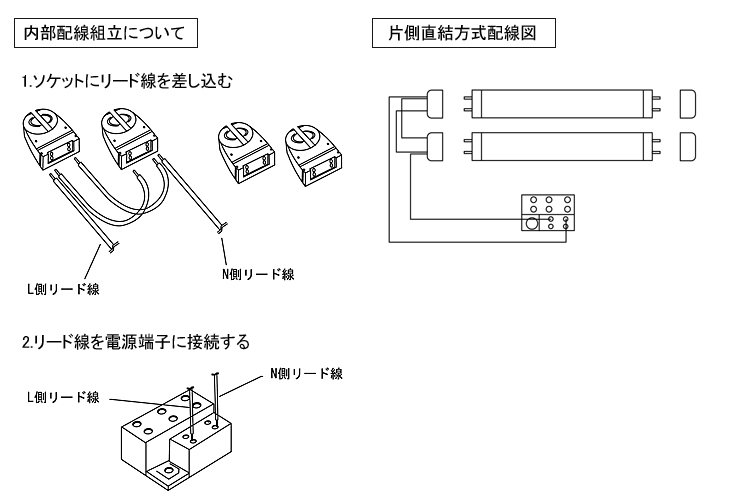 内部配線組立について

1.ソケットにリード線を差し込む

L側リード線

N側リード線

2.リード線を電源端子に接続する

L側リード線

N側リード線

片側直結方式配線図