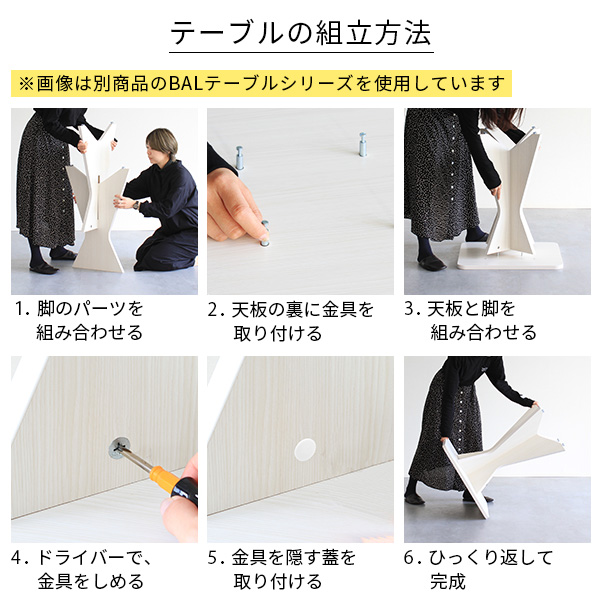 テーブルの組立方法

※画像は別商品のBALテーブルシリーズを使用しています

1. 脚のパーツを組み合わせる

2. 天板の裏に金具を取り付ける

3. 天板と脚を組み合わせる

4. ドライバーで、金具をしめる

5. 金具を隠す蓋を取り付ける

6. ひっくり返して完成