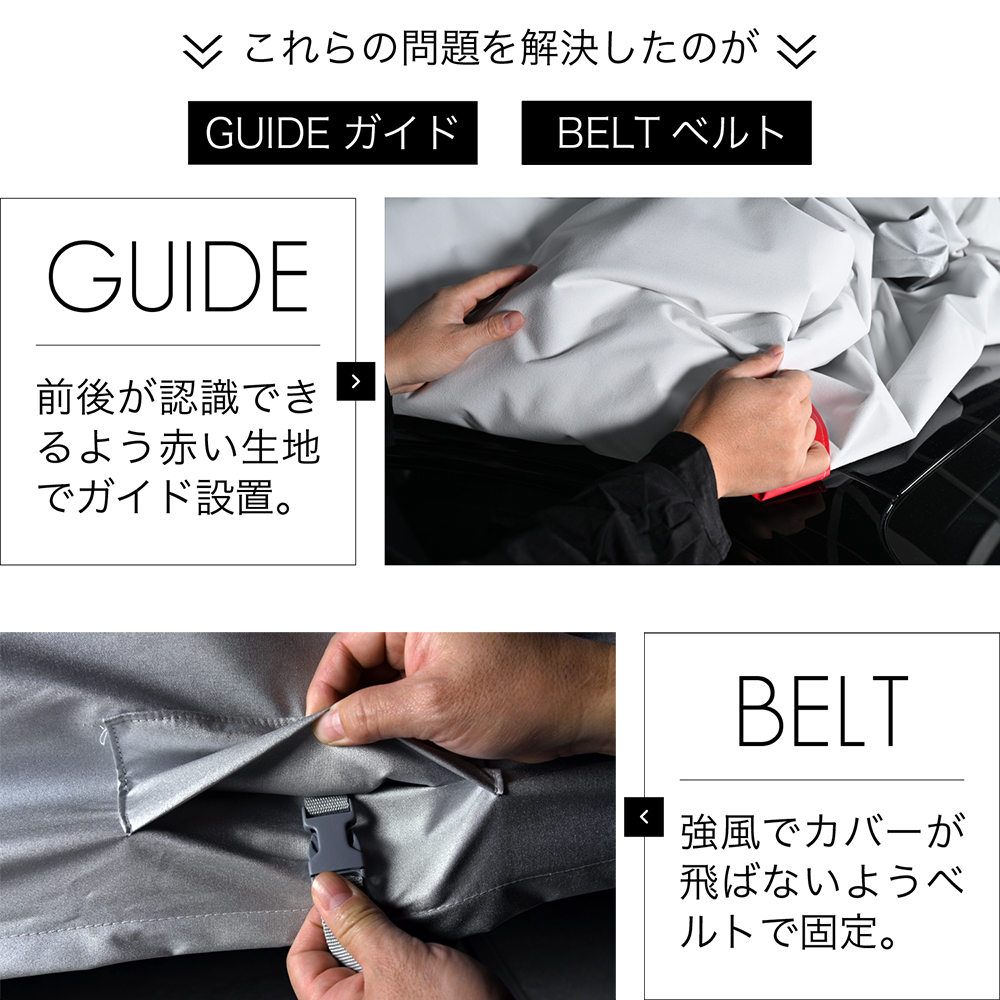 これらの問題を解決したのが

GUIDE ガイド

BELT ベルト

GUIDE

前後が認識できるよう赤い生地でガイド設置。

BELT

強風でカバーが飛ばないようベルトで固定。