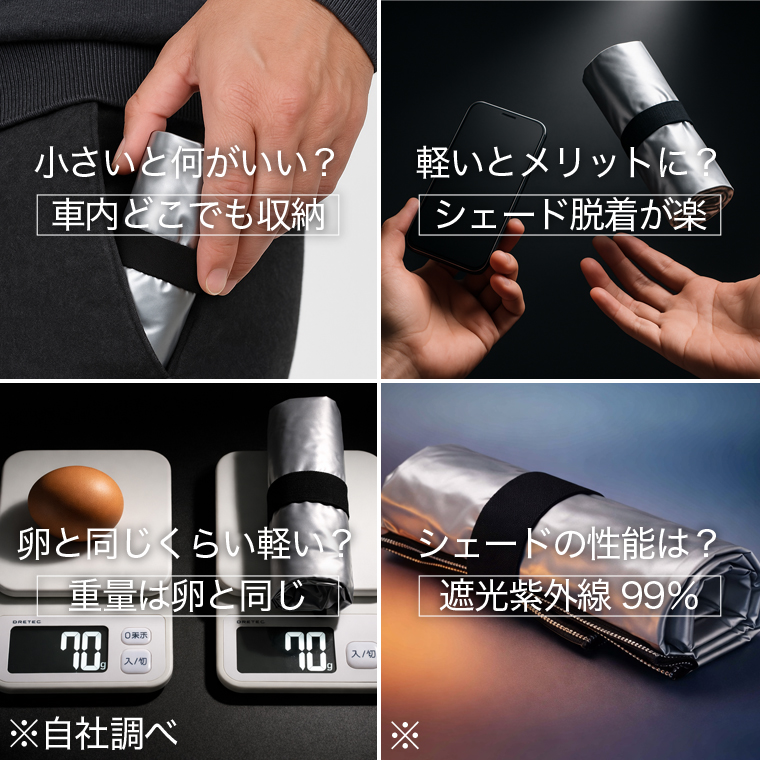 小さいと何がいい？

車内どこでも収納

軽いとメリットに？

シェード脱着が楽

卵と同じくらい軽い？

重量は卵と同じ

DRETEC

70g

0表示

入/切

DRETEC

70g

入/切

※自社調べ

シェードの性能は？

遮光紫外線 99%

※