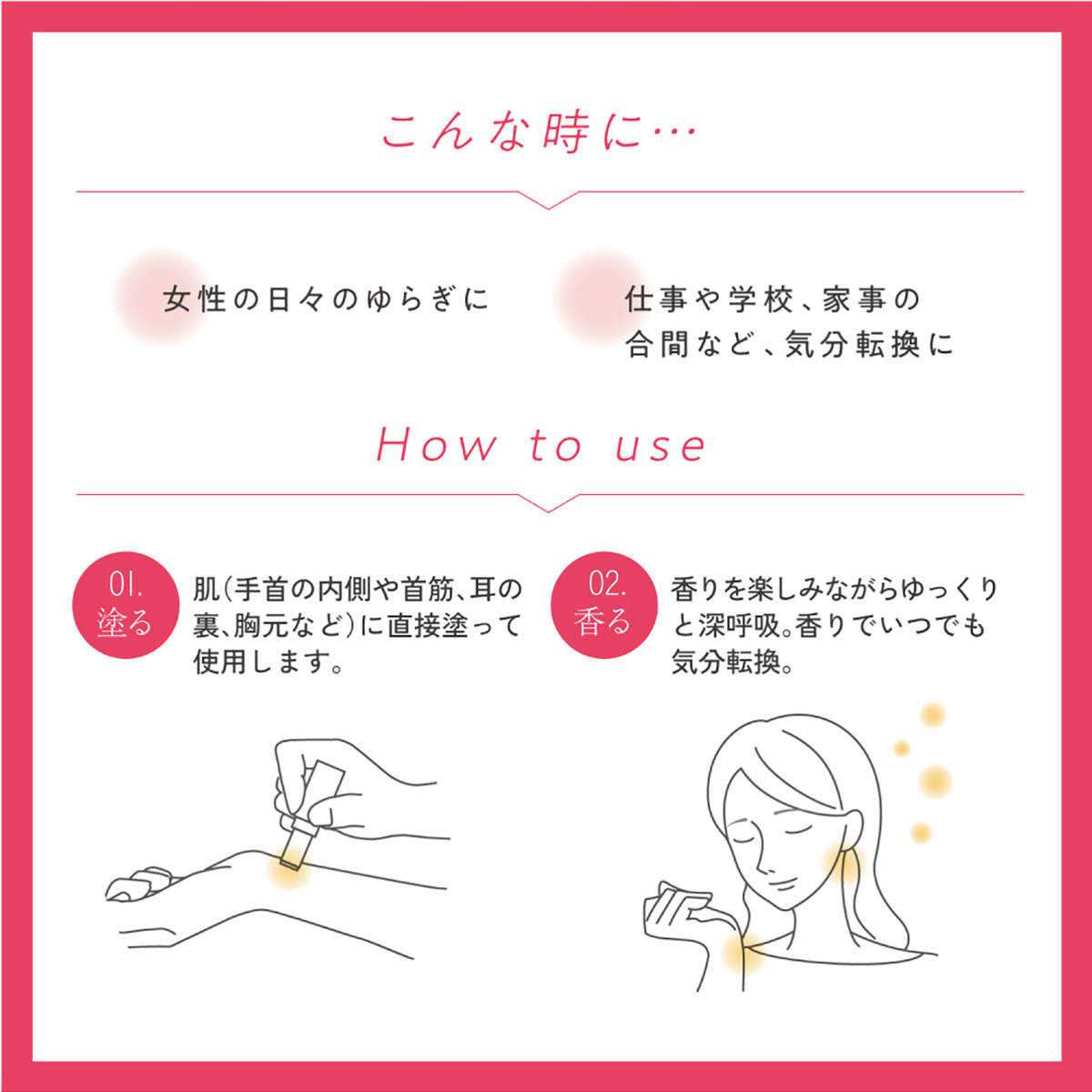 こんな時に…

女性の日々のゆらぎに

仕事や学校、家事の合間など、気分転換に

How to use

01.
塗る

肌(手首の内側や首筋、耳の裏、胸元など)に直接塗って使用します。

02.
香る

香りを楽しみながらゆっくりと深呼吸。香りでいつでも気分転換。