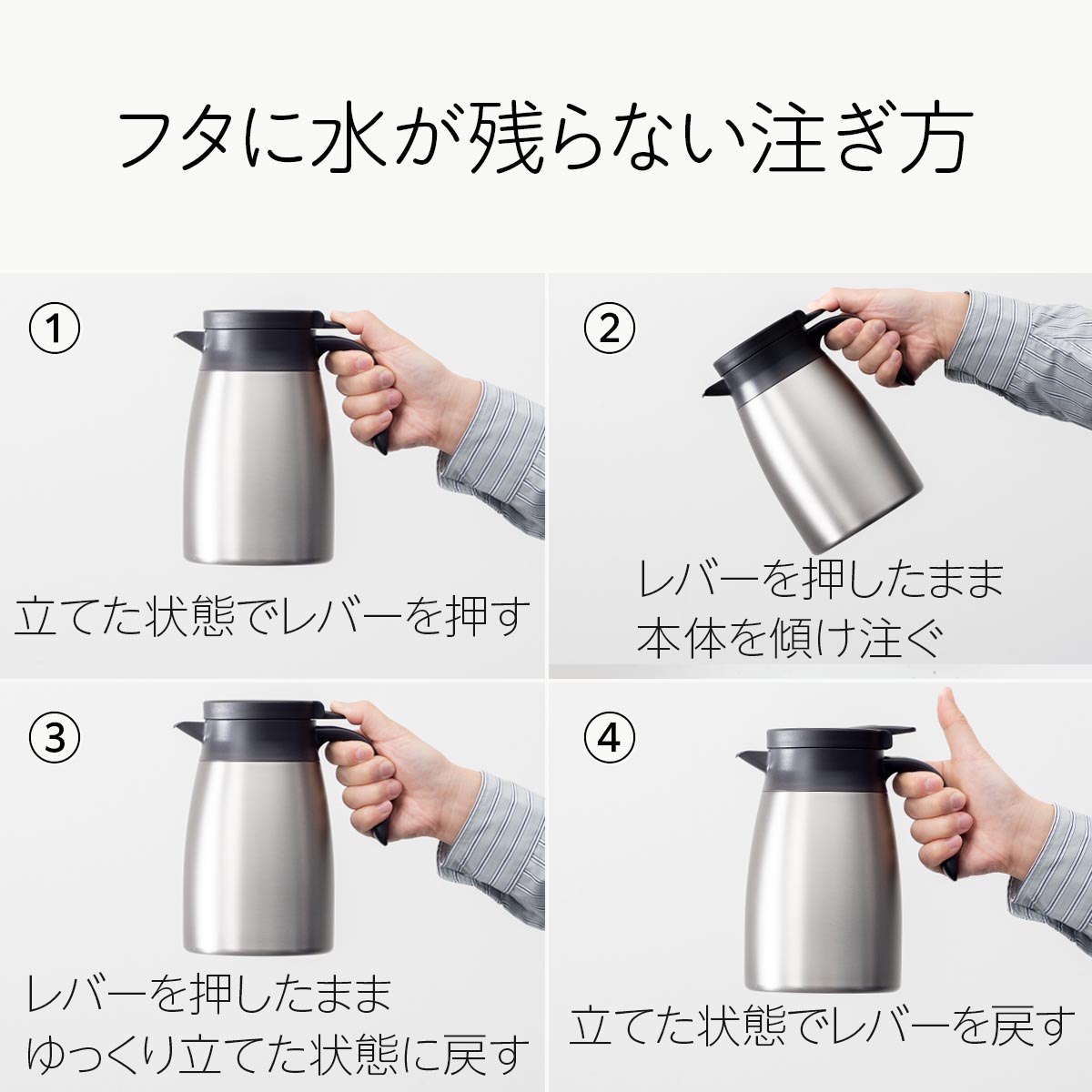 フタに水が残らない注ぎ方

①
立てた状態でレバーを押す

②
レバーを押したまま
本体を傾け注ぐ

③
レバーを押したまま
ゆっくり立てた状態に戻す

④
立てた状態でレバーを戻す