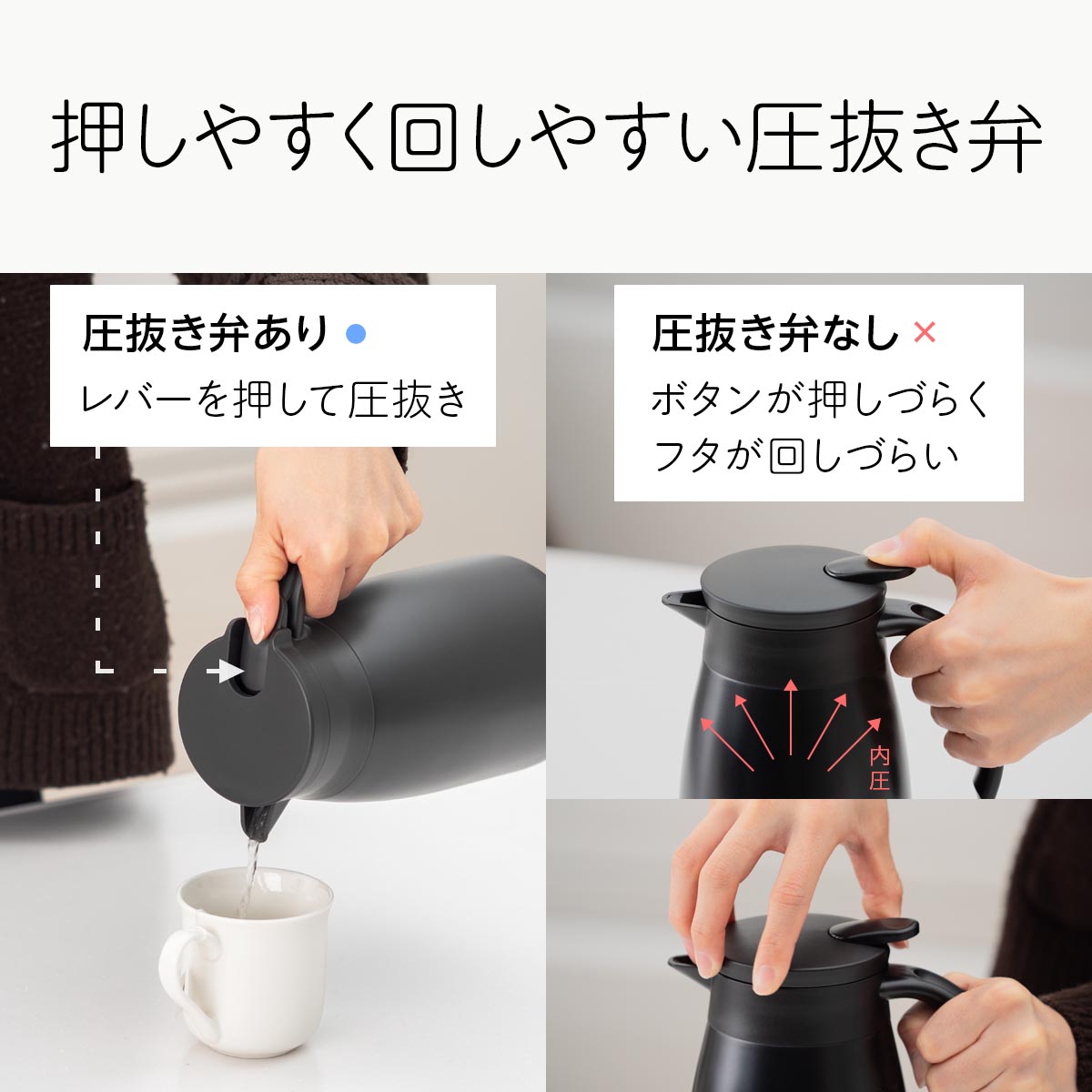 押しやすく回しやすい圧抜き弁

圧抜き弁あり ●
レバーを押して圧抜き

圧抜き弁なし ×
ボタンが押しづらく
フタが回しづらい

内圧