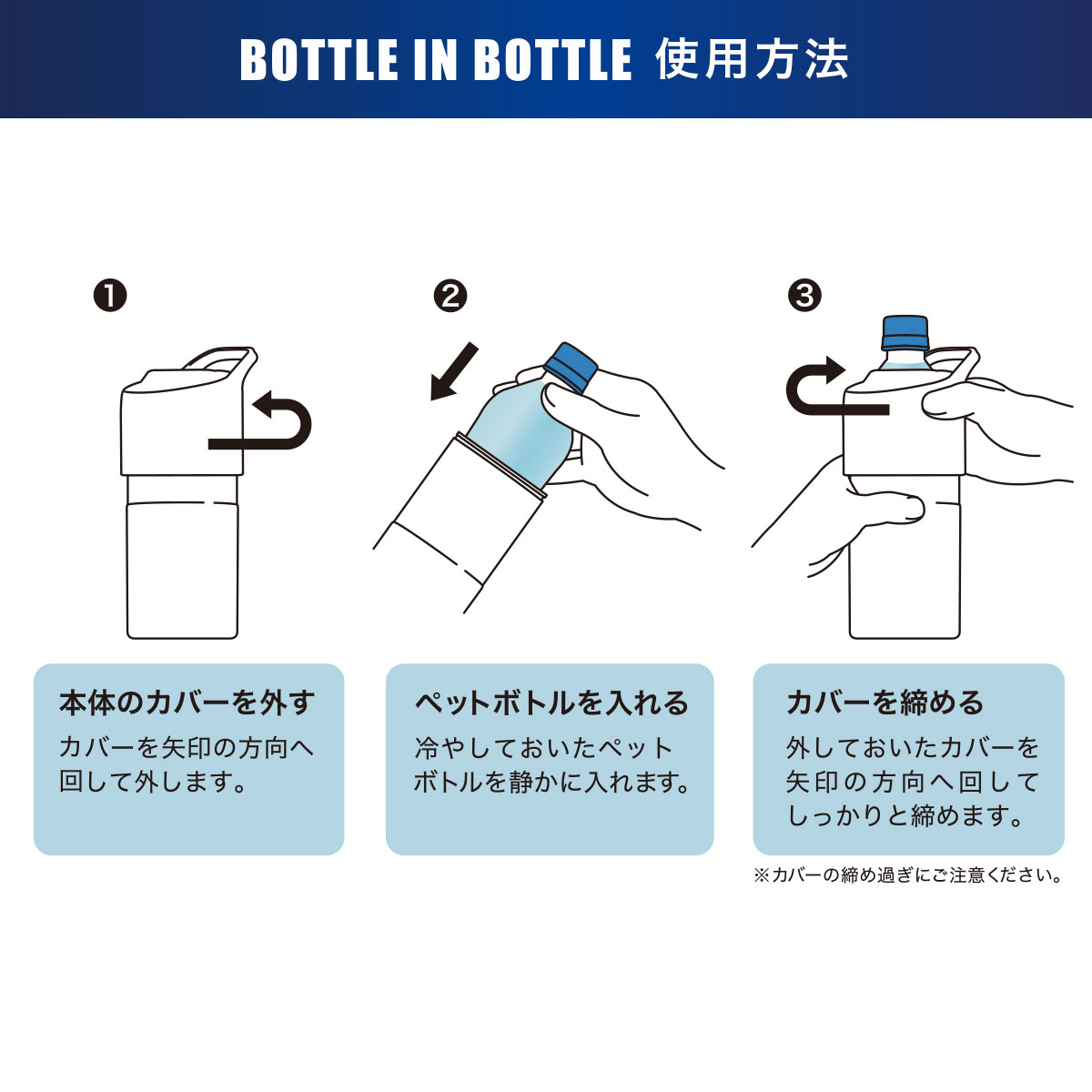 BOTTLE IN BOTTLE 使用方法

❶

本体のカバーを外す

カバーを矢印の方向へ回して外します。

❷

ペットボトルを入れる

冷やしておいたペットボトルを静かに入れます。

❸

カバーを締める

外しておいたカバーを矢印の方向へ回してしっかりと締めます。

※カバーの締め過ぎにご注意ください。