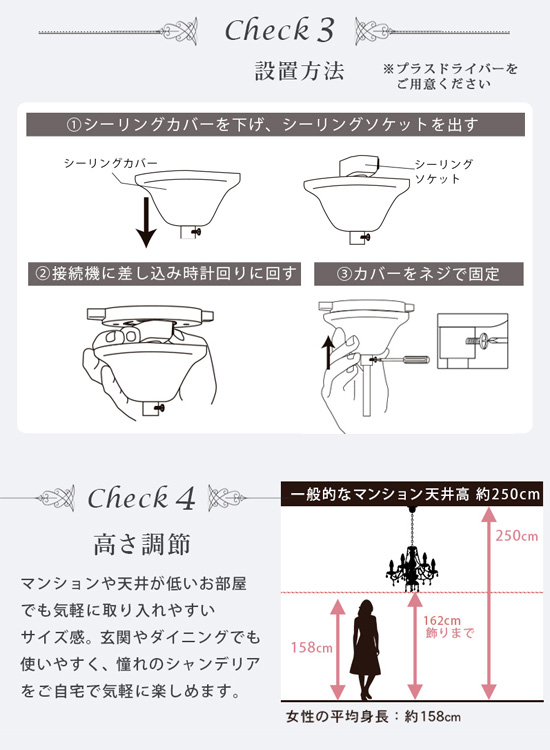 Check 3

設置方法

※プラスドライバーをご用意ください

①シーリングカバーを下げ、シーリングソケットを出す

シーリングカバー

シーリングソケット

②接続機に差し込み時計回りに回す

③カバーをネジで固定

Check 4

高さ調節

マンションや天井が低いお部屋でも気軽に取り入れやすいサイズ感。玄関やダイニングでも使いやすく、憧れのシャンデリアをご自宅で気軽に楽しめます。

一般的なマンション天井高 約250cm

250cm

162cm 飾りまで

158cm

女性の平均身長：約158cm