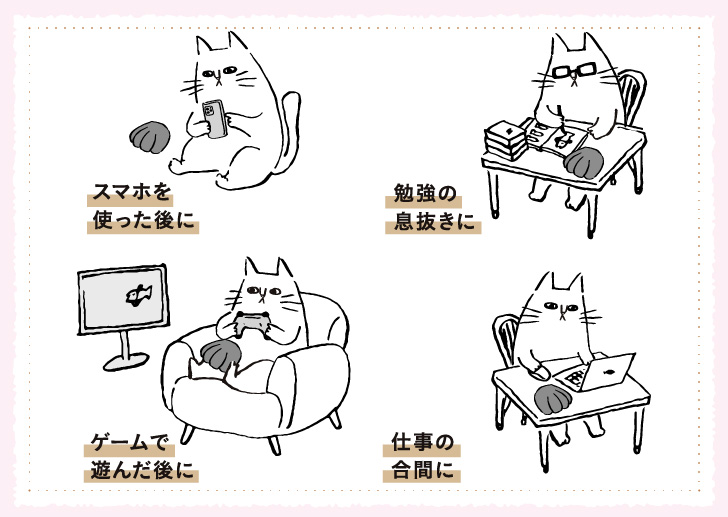 スマホを
使った後に

勉強の
息抜きに

ゲームで
遊んだ後に

仕事の
合間に