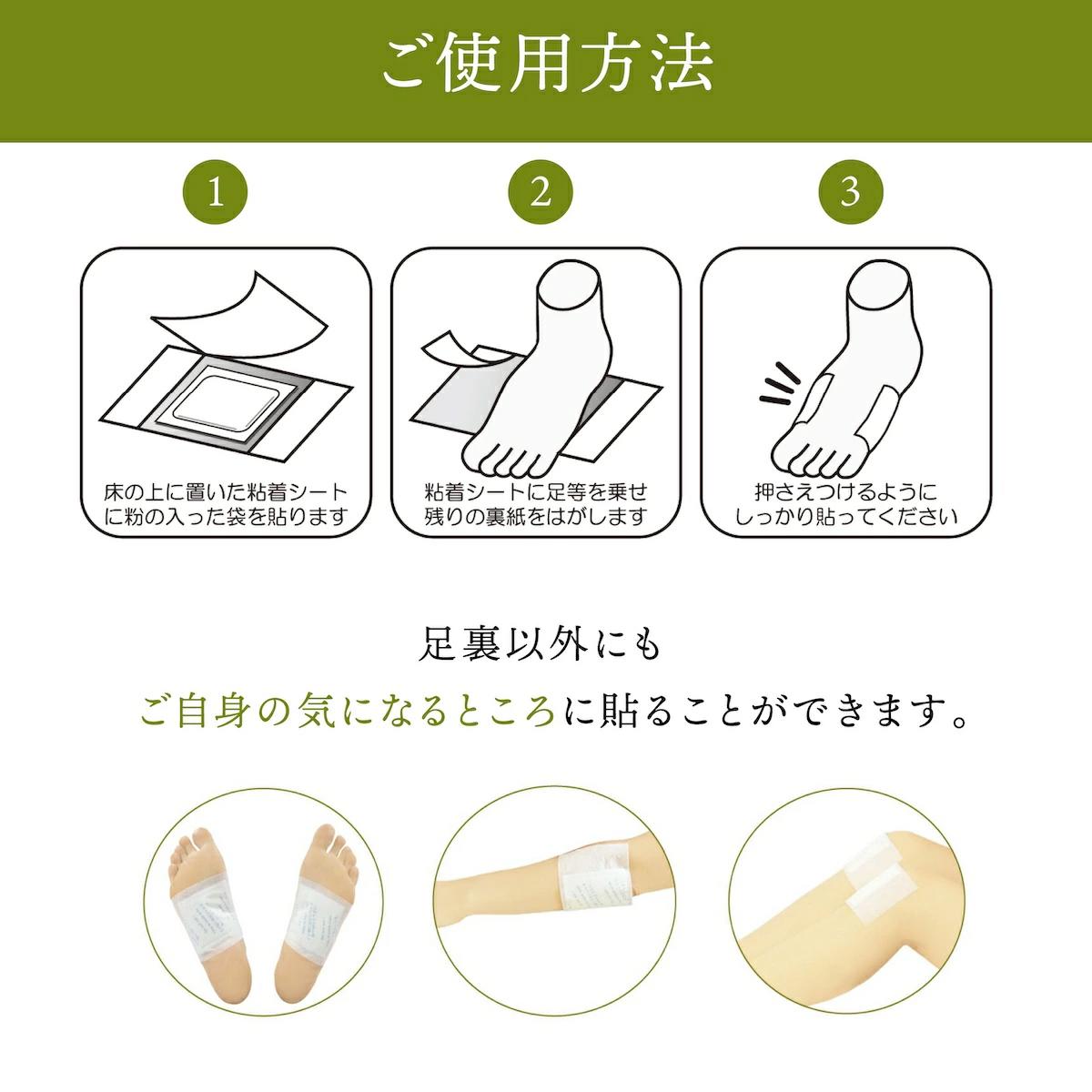 ご使用方法

1

床の上に置いた粘着シートに粉の入った袋を貼ります

2

粘着シートに足等を乗せ残りの裏紙をはがします

3

押さえつけるようにしっかり貼ってください

足裏以外にも

ご自身の気になるところに貼ることができます。