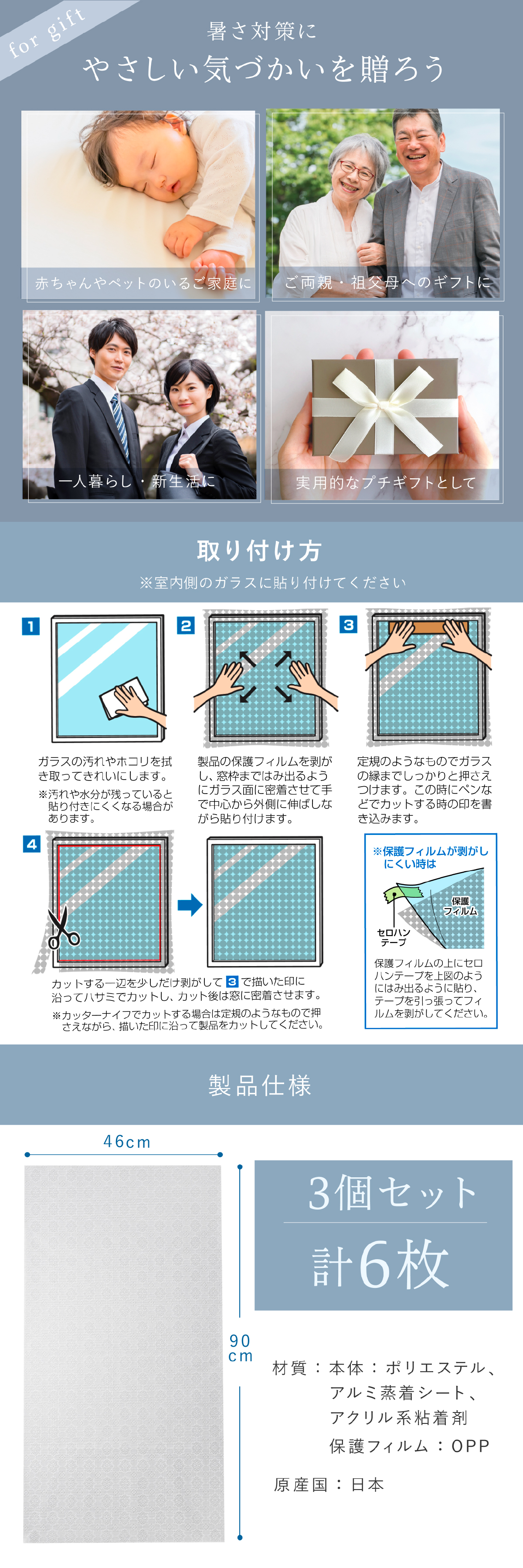 for gift

暑さ対策に

やさしい気づかいを贈ろう

赤ちゃんやペットのいるご家庭に

ご両親・祖父母へのギフトに

一人暮らし・新生活に

実用的なプチギフトとして

取り付け方

※室内側のガラスに貼り付けてください

1

ガラスの汚れやホコリを拭き取ってきれいにします。

※汚れや水分が残っていると貼り付きにくくなる場合があります。

2

製品の保護フィルムを剥がし、窓枠まではみ出るようにガラス面に密着させて手で中心から外側に伸ばしながら貼り付けます。

3

定規のようなものでガラスの縁までしっかりと押さえつけます。この時にペンなどでカットする時の印を書き込みます。

4

カットする一辺を少しだけ剥がして 3 で描いた印に沿ってハサミでカットし、カット後は窓に密着させます。

※カッターナイフでカットする場合は定規のようなもので押さえながら、描いた印に沿って製品をカットしてください。

※保護フィルムが剥がしにくい時は

保護フィルム

セロハンテープ

保護フィルムの上にセロハンテープを上図のようにはみ出るように貼り、テープを引っ張ってフィルムを剥がしてください。

製品仕様

46cm

90cm

3個セット

計6枚

材質：本体：ポリエステル、アルミ蒸着シート、アクリル系粘着剤
保護フィルム：OPP

原産国：日本