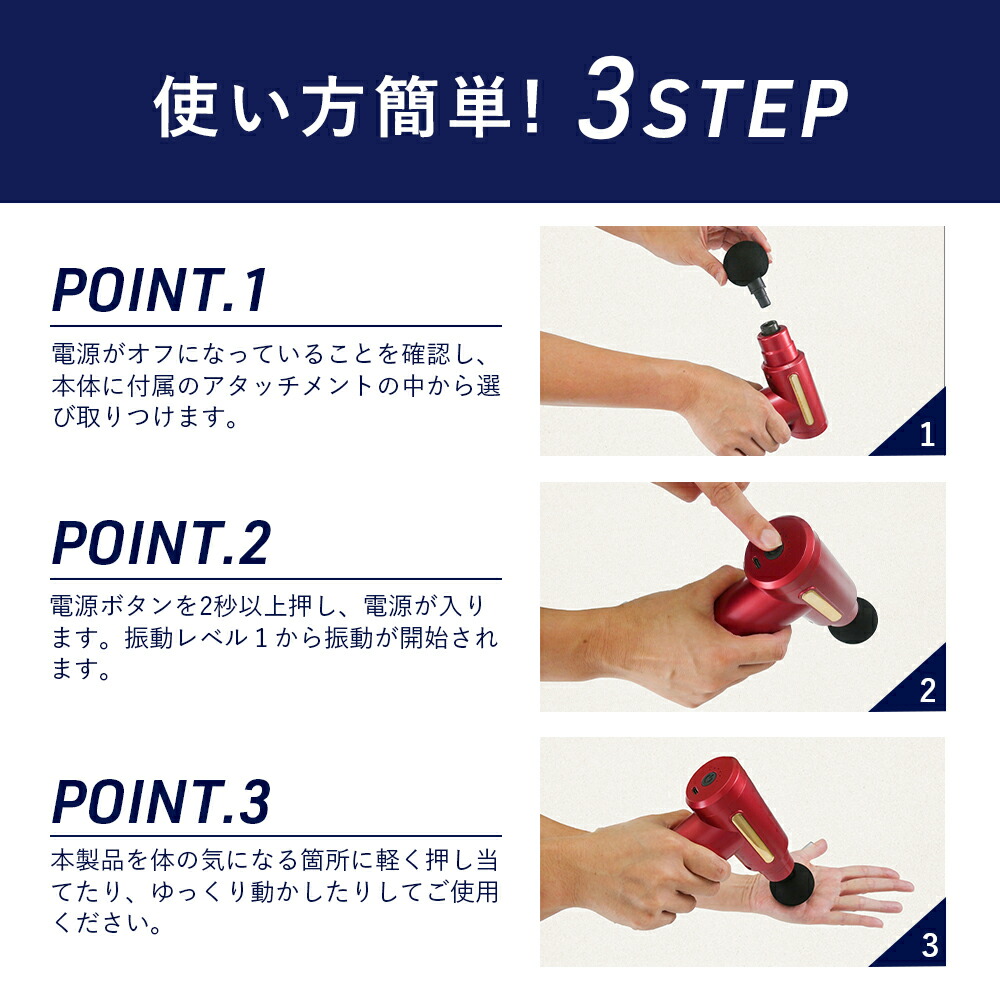 使い方簡単! 3STEP

POINT.1

電源がオフになっていることを確認し、本体に付属のアタッチメントの中から選び取りつけます。

1

POINT.2

電源ボタンを2秒以上押し、電源が入ります。振動レベル１から振動が開始されます。

2

POINT.3

本製品を体の気になる箇所に軽く押し当てたり、ゆっくり動かしたりしてご使用ください。

3