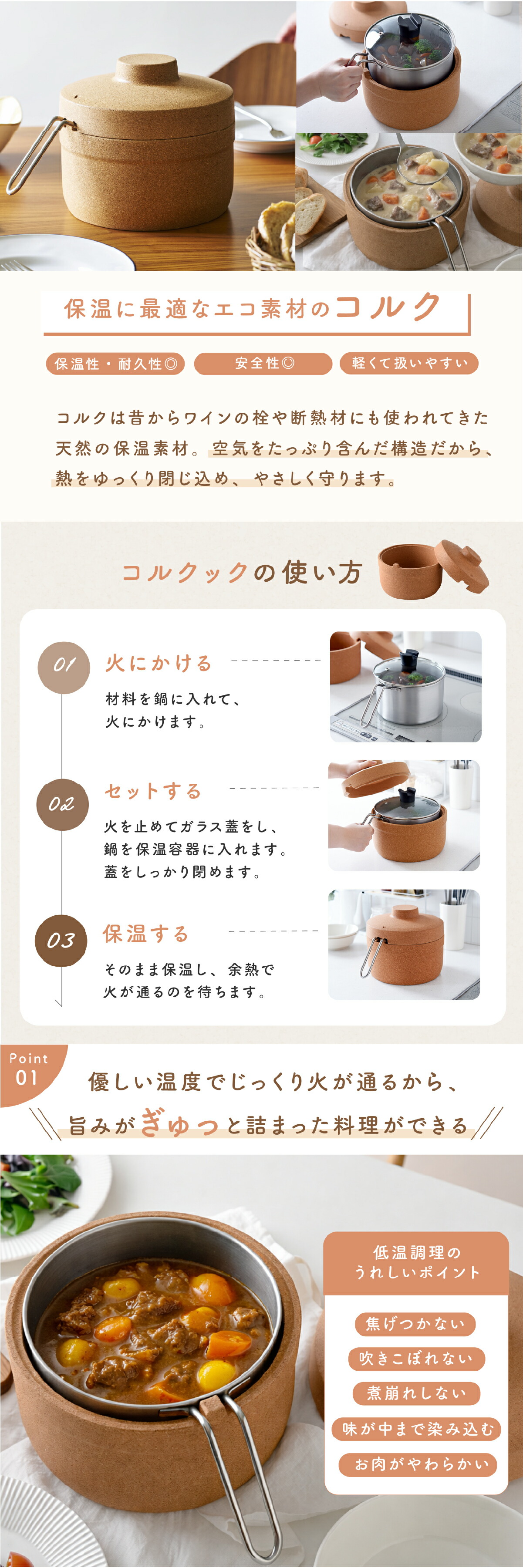 保温に最適なエコ素材のコルク

保温性・耐久性◎

安全性◎

軽くて扱いやすい

コルクは昔からワインの栓や断熱材にも使われてきた天然の保温素材。空気をたっぷり含んだ構造だから、熱をゆっくり閉じ込め、やさしく守ります。

コルクックの使い方

01 火にかける

材料を鍋に入れて、火にかけます。

02 セットする

火を止めてガラス蓋をし、鍋を保温容器に入れます。蓋をしっかり閉めます。

03 保温する

そのまま保温し、余熱で火が通るのを待ちます。

Point 01

優しい温度でじっくり火が通るから、旨みがぎゅっと詰まった料理ができる

低温調理のうれしいポイント

焦げつかない

吹きこぼれない

煮崩れしない

味が中まで染み込む

お肉がやわらかい