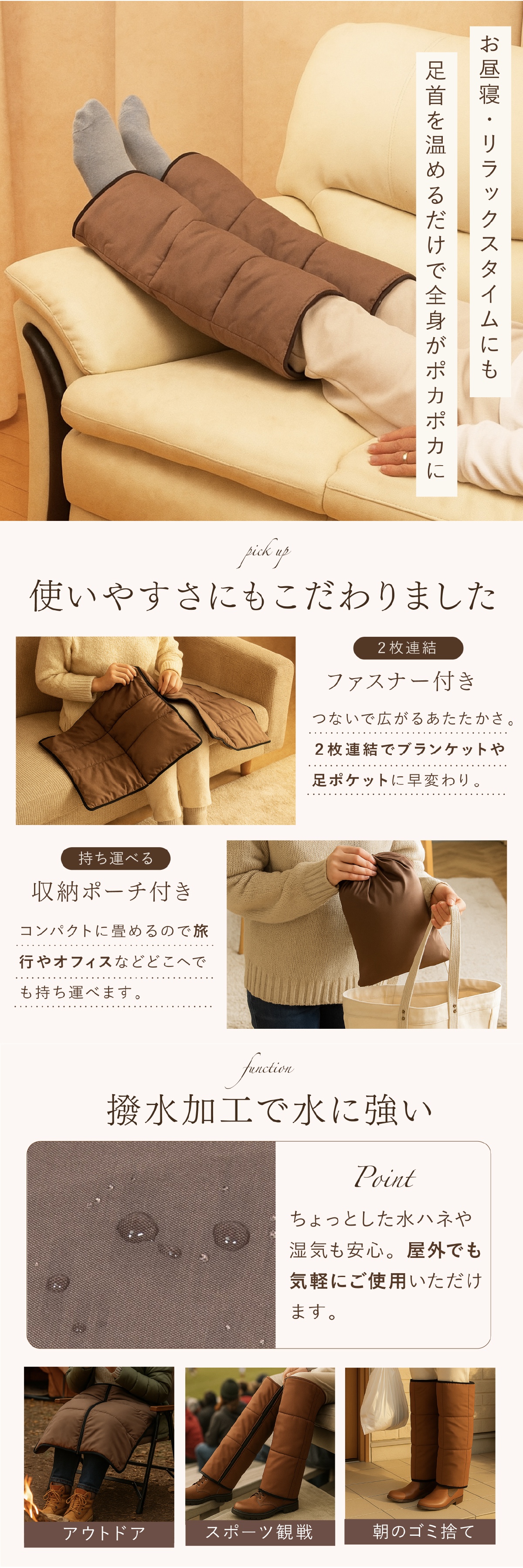 お昼寝・リラックスタイムにも

足首を温めるだけで全身がポカポカに

pick up

使いやすさにもこだわりました

2枚連結

ファスナー付き

つないで広がるあたたかさ。2枚連結でブランケットや足ポケットに早変わり。

持ち運べる

収納ポーチ付き

コンパクトに畳めるので旅行やオフィスなどどこへでも持ち運べます。

function

撥水加工で水に強い

Point

ちょっとした水ハネや湿気も安心。屋外でも気軽にご使用いただけます。

アウトドア

スポーツ観戦

朝のゴミ捨て