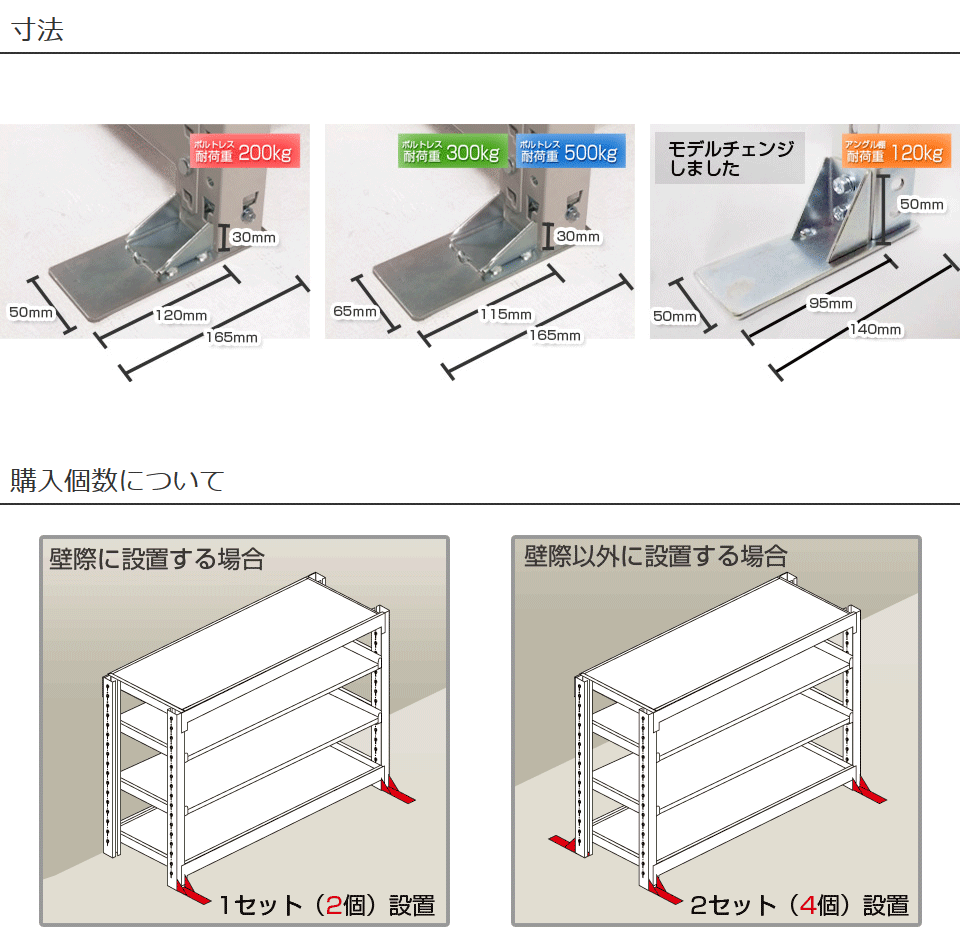 寸法

ボルトレス 耐荷重 200kg

30mm

50mm

120mm

165mm

ボルトレス 耐荷重 300kg

ボルトレス 耐荷重 500kg

30mm

65mm

115mm

165mm

モデルチェンジしました

アングル棚 耐荷重 120kg

50mm

50mm

95mm

140mm

購入個数について

壁際に設置する場合

1セット（2個）設置

壁際以外に設置する場合

2セット（4個）設置