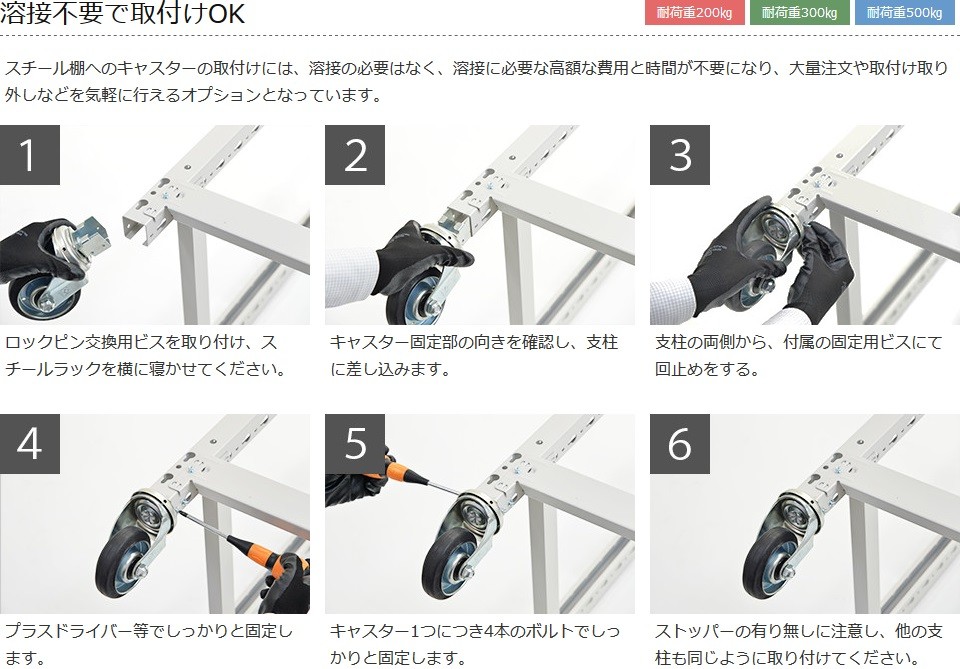 溶接不要で取付けOK

耐荷重200kg 耐荷重300kg 耐荷重500kg

スチール棚へのキャスターの取付けには、溶接の必要はなく、溶接に必要な高額な費用と時間が不要になり、大量注文や取付け取り外しなどを気軽に行えるオプションとなっています。

1

ロックピン交換用ビスを取り付け、スチールラックを横に寝かせてください。

2

キャスター固定部の向きを確認し、支柱に差し込みます。

3

支柱の両側から、付属の固定用ビスにて回止めをする。

4

プラスドライバー等でしっかりと固定します。

5

キャスター1つにつき4本のボルトでしっかりと固定します。

6

ストッパーの有り無しに注意し、他の支柱も同じように取り付けてください。