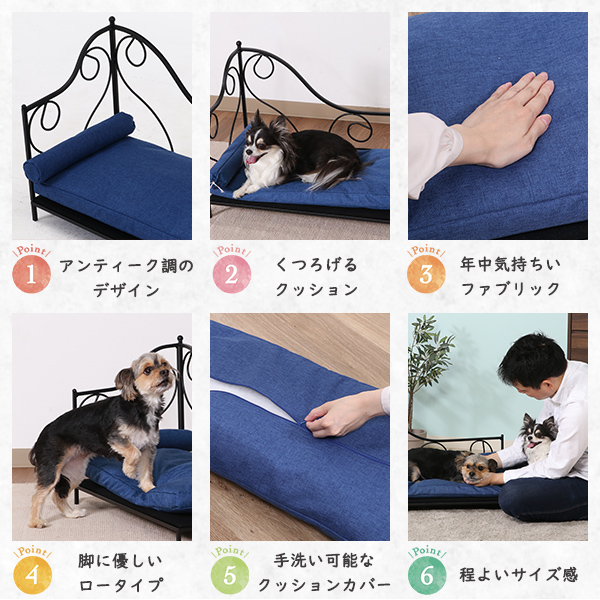 Point 1 アンティーク調のデザイン

Point 2 くつろげるクッション

Point 3 年中気持ちいファブリック

Point 4 脚に優しいロータイプ

Point 5 手洗い可能なクッションカバー

Point 6 程よいサイズ感