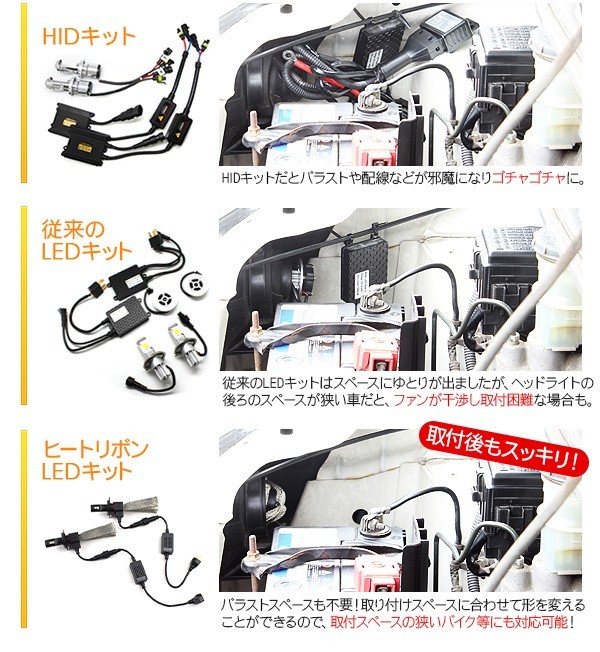 HIDキット

HIDキットだとバラストや配線などが邪魔になりゴチャゴチャに。

従来の
LEDキット

従来のLEDキットはスペースにゆとりが出ましたが、ヘッドライトの後ろのスペースが狭い車だと、ファンが干渉し取付困難な場合も。

ヒートリボン
LEDキット

取付後もスッキリ!

バラストスペースも不要!取り付けスペースに合わせて形を変えることができるので、取付スペースの狭いバイク等にも対応可能!