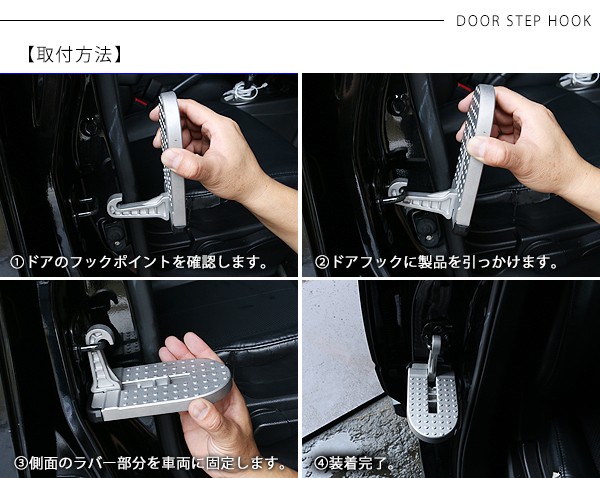 DOOR STEP HOOK

【取付方法】

①ドアのフックポイントを確認します。

②ドアフックに製品を引っかけます。

③側面のラバー部分を車両に固定します。

④装着完了。